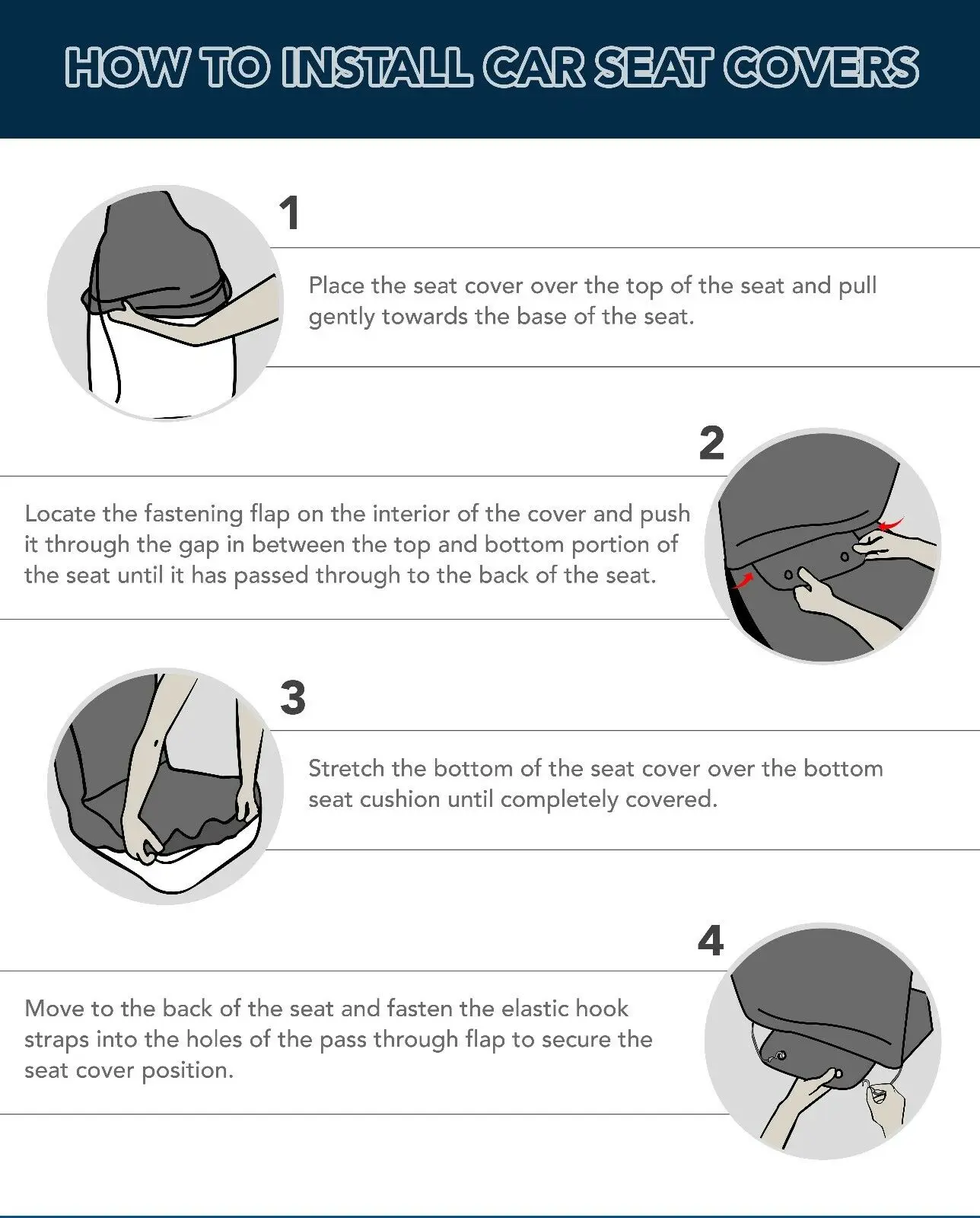 HOW TO INSTALL CAR SEAT COVERS

1

Place the seat cover over the top of the seat and pull gently towards the base of the seat.

2

Locate the fastening flap on the interior of the cover and push it through the gap in between the top and bottom portion of the seat until it has passed through to the back of the seat.

3

Stretch the bottom of the seat cover over the bottom seat cushion until completely covered.

4

Move to the back of the seat and fasten the elastic hook straps into the holes of the pass through flap to secure the seat cover position.