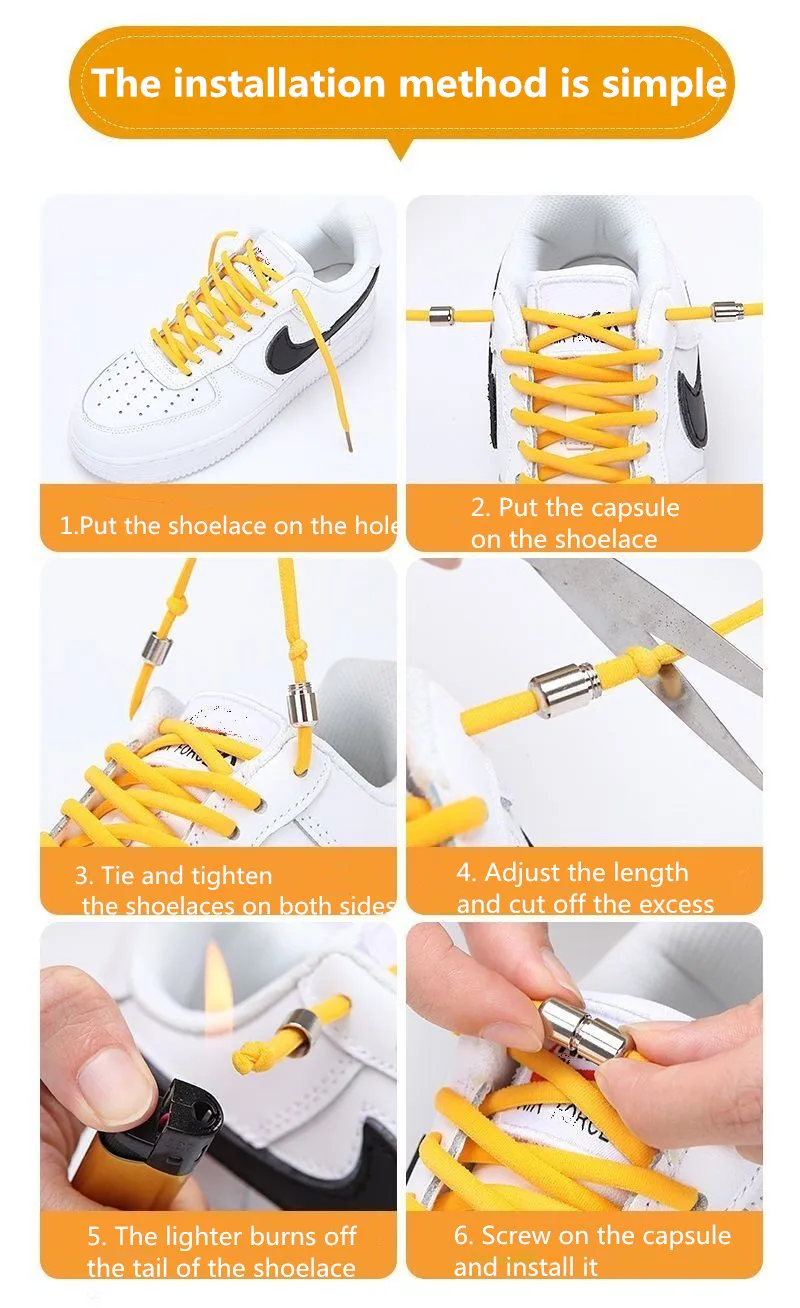 The installation method is simple

1.Put the shoelace on the hole

2. Put the capsule on the shoelace

3. Tie and tighten the shoelaces on both sides

4. Adjust the length and cut off the excess

5. The lighter burns off the tail of the shoelace

6. Screw on the capsule and install it