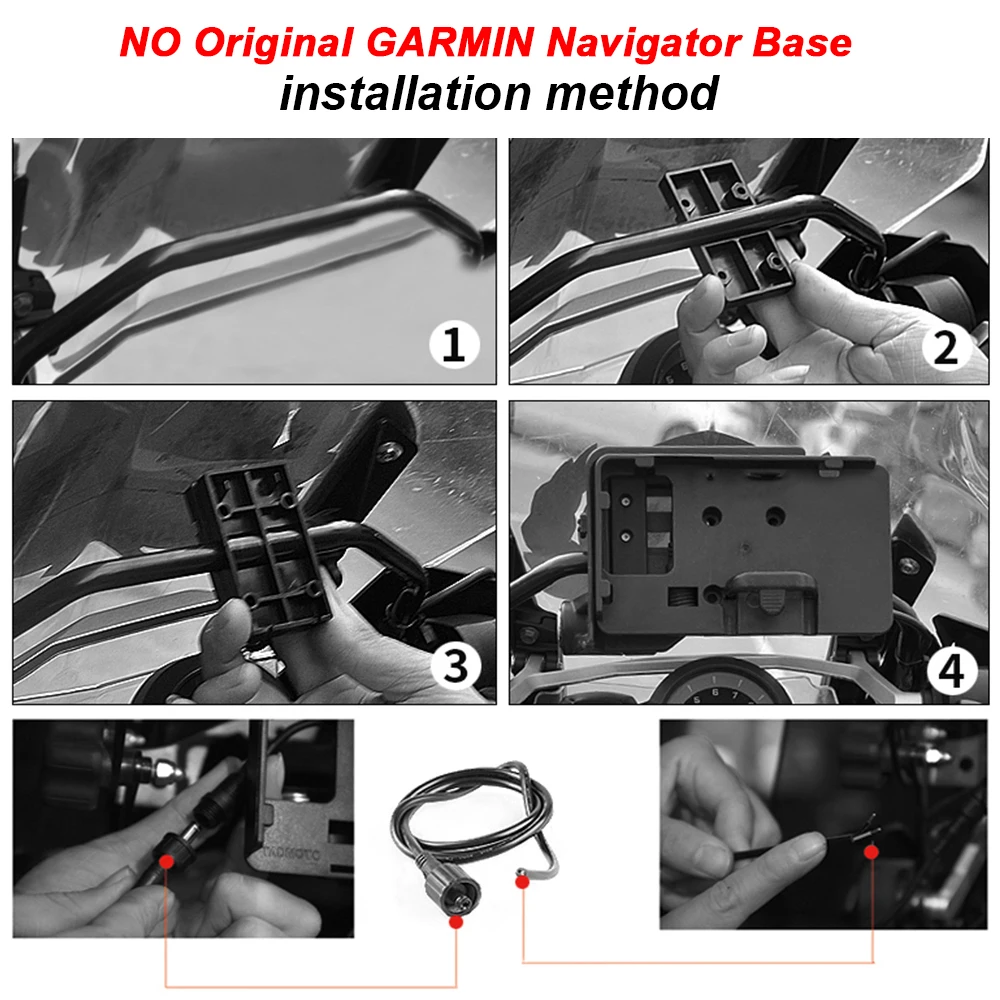 NO Original GARMIN Navigator Base
installation method

1

2

3

4