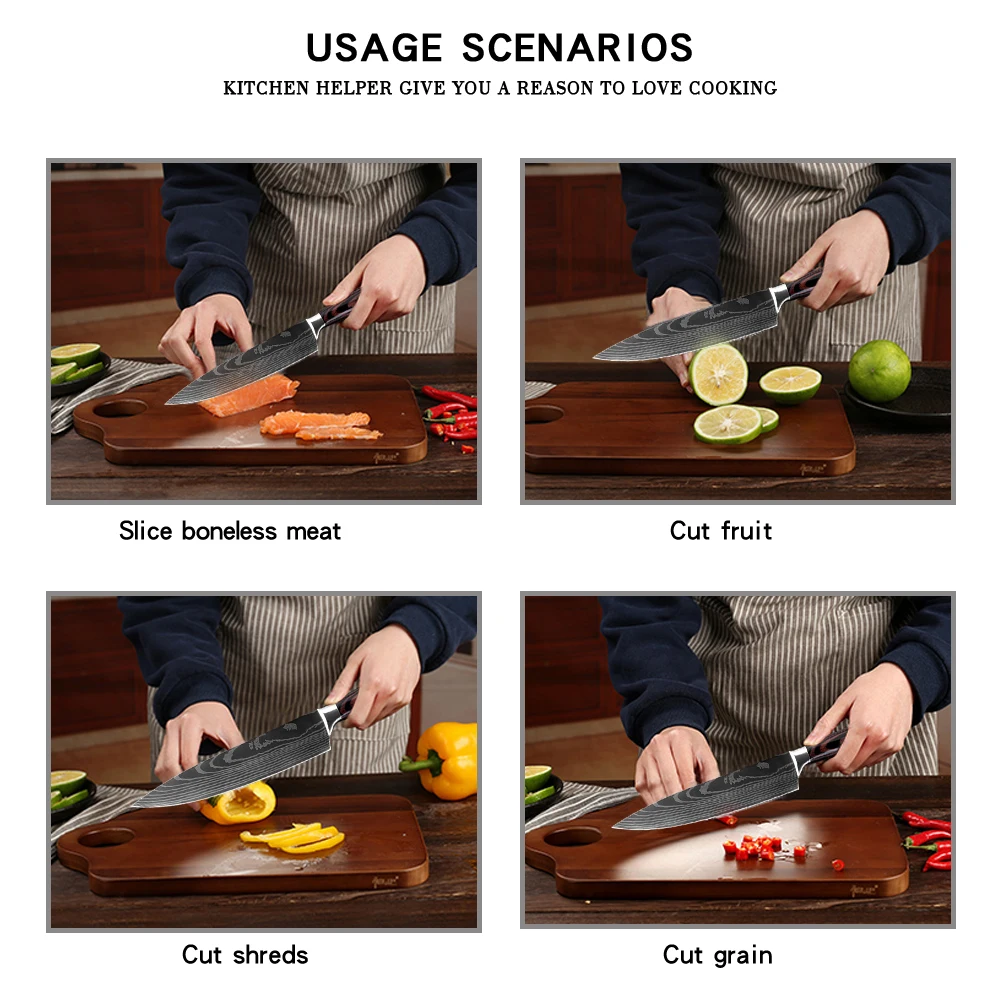 USAGE SCENARIOS
KITCHEN HELPER GIVE YOU A REASON TO LOVE COOKING

Slice boneless meat

Cut fruit

Cut shreds

Cut grain