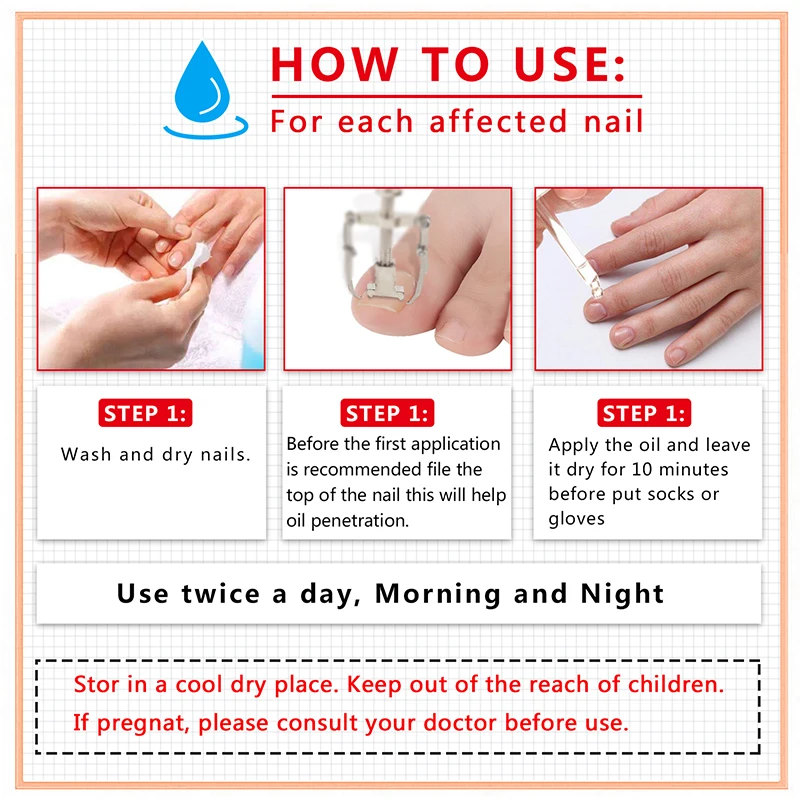 HOW TO USE:
For each affected nail

STEP 1:
Wash and dry nails.

STEP 1:
Before the first application is recommended file the top of the nail this will help oil penetration.

STEP 1:
Apply the oil and leave it dry for 10 minutes before put socks or gloves

Use twice a day, Morning and Night

Stor in a cool dry place. Keep out of the reach of children.
If pregnat, please consult your doctor before use.