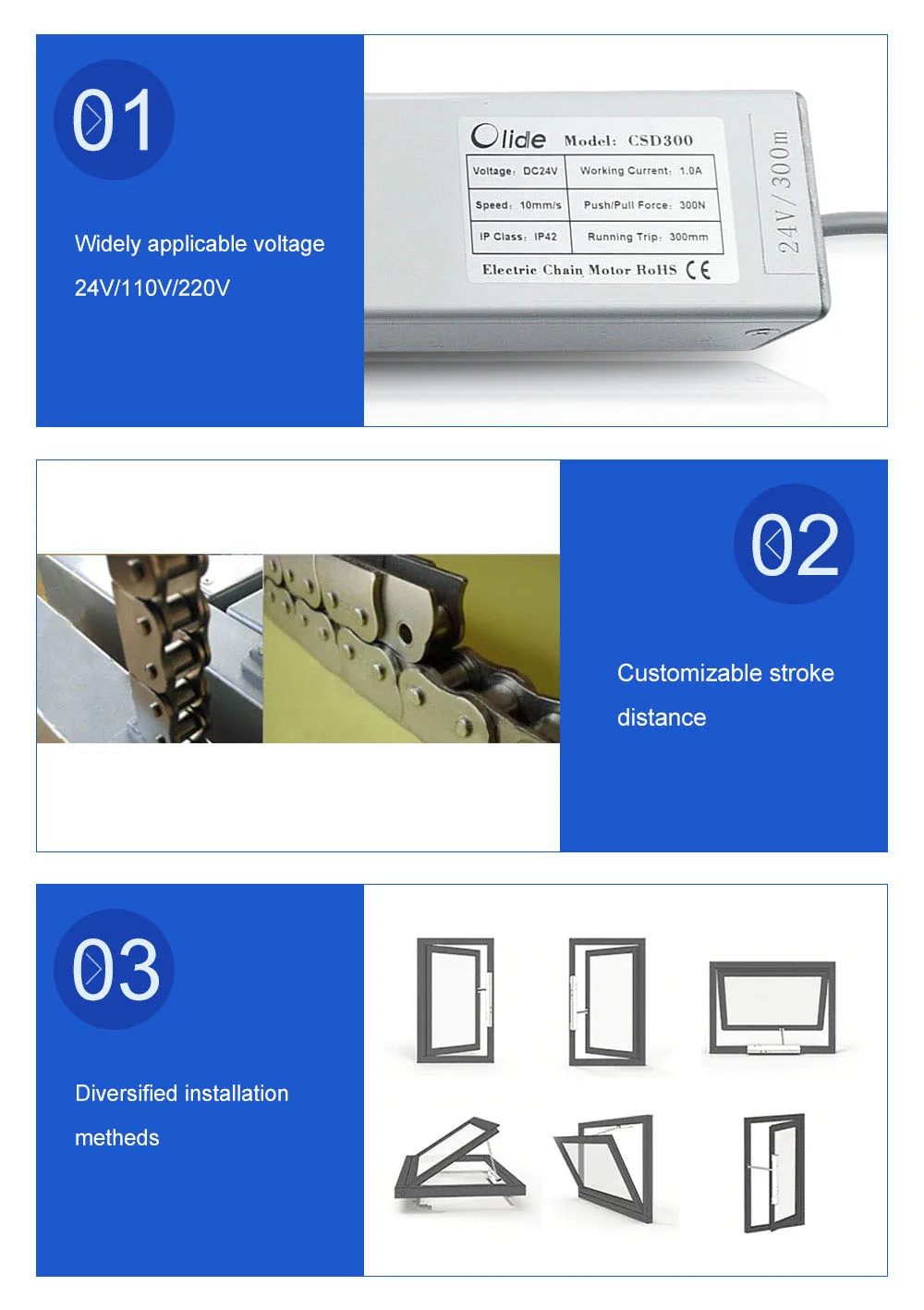 01

Widely applicable voltage 24V/110V/220V

Olide Model: CSD300

| Voltage: DC24V | Working Current: 1.0A |
|---|---|
| Speed: 10mm/s | Push/Pull Force: 300N |
| IP Class: IP42 | Running Trip: 300mm |

Electric Chain Motor RoHS CE

24V/300m

02

Customizable stroke distance

03

Diversified installation metheds