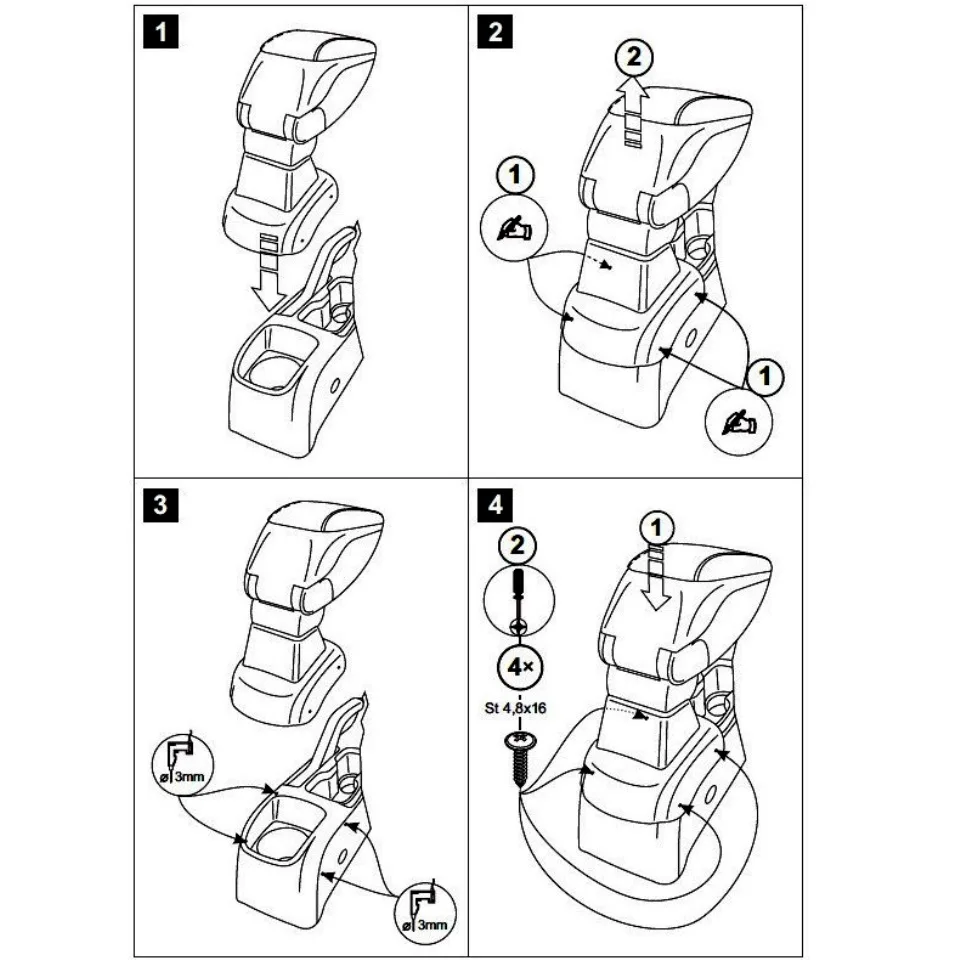 1

2

2

1

1

3

ø 3mm

ø 3mm

4

2

1

4×

St 4,8x16