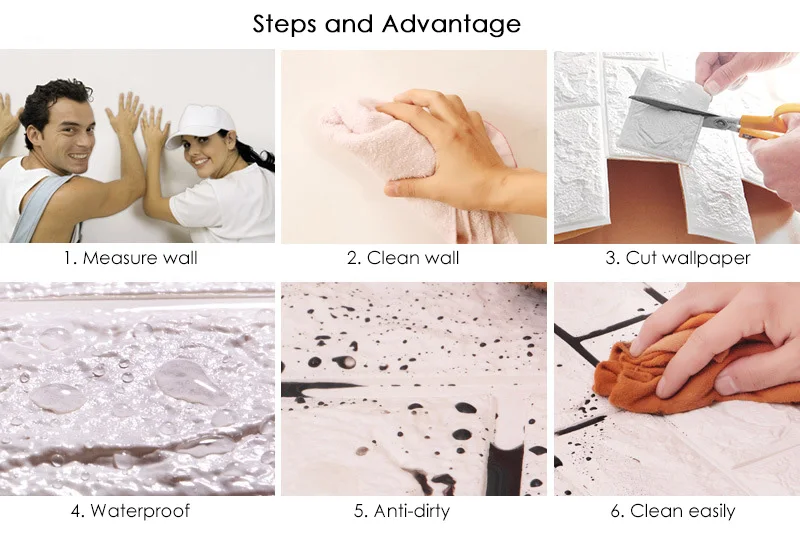 Steps and Advantage

1. Measure wall

2. Clean wall

3. Cut wallpaper

4. Waterproof

5. Anti-dirty

6. Clean easily