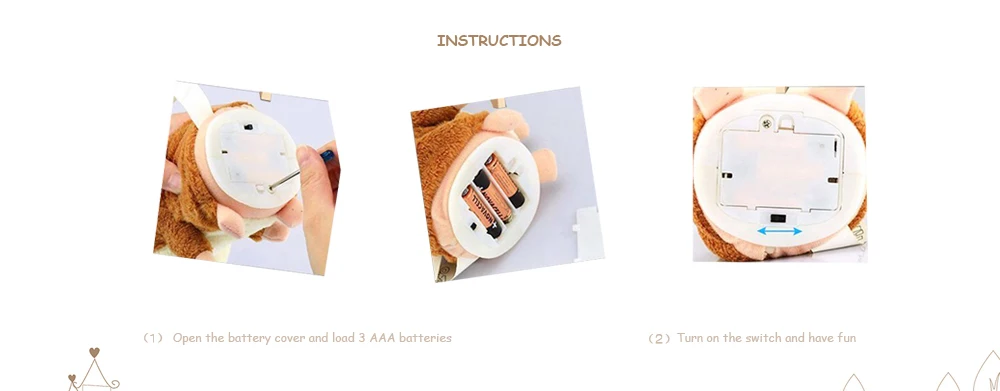 INSTRUCTIONS

（1） Open the battery cover and load 3 AAA batteries

（2） Turn on the switch and have fun