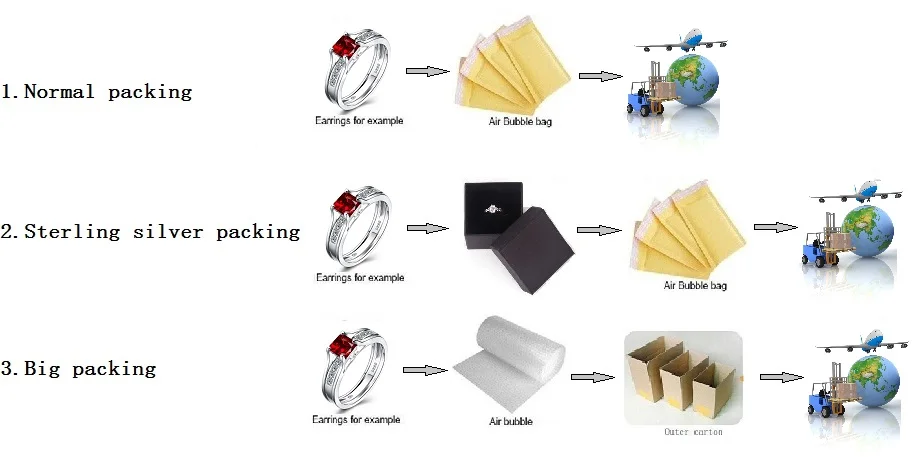 1. Normal packing

Earrings for example

Air Bubble bag

2. Sterling silver packing

Earrings for example

Air Bubble bag

3. Big packing

Earrings for example

Air bubble

Outer carton