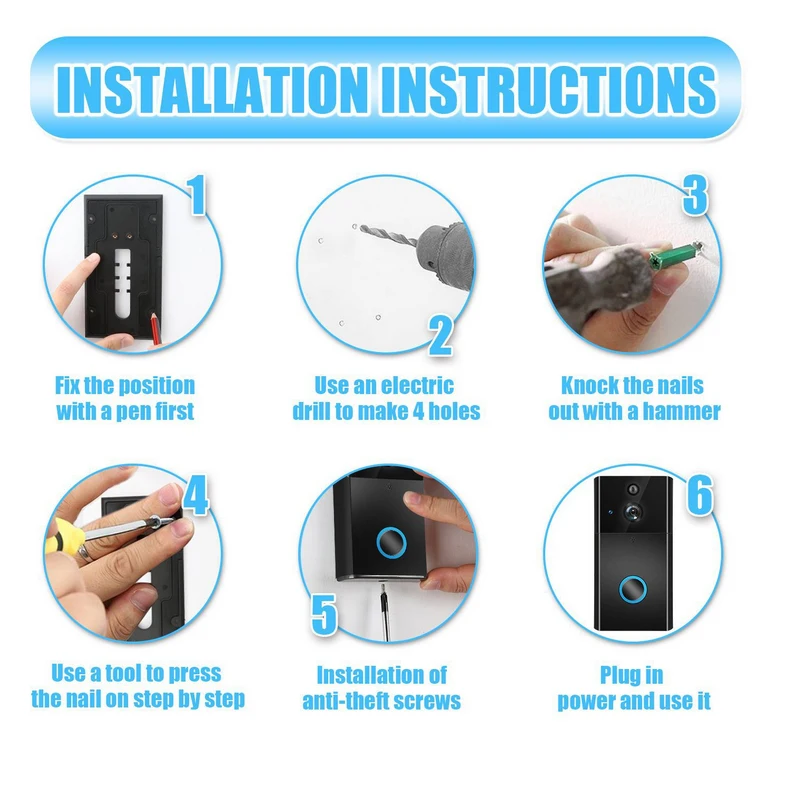 INSTALLATION INSTRUCTIONS

1

Fix the position with a pen first

2

Use an electric drill to make 4 holes

3

Knock the nails out with a hammer

4

Use a tool to press the nail on step by step

5

Installation of anti-theft screws

6

Plug in power and use it