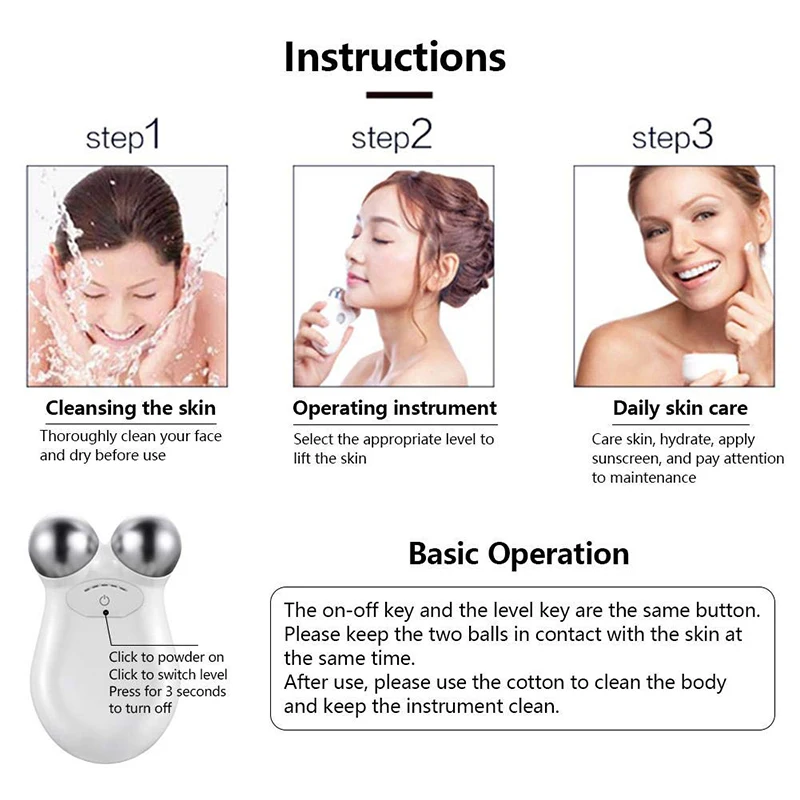 Instructions

step1

Cleansing the skin

Thoroughly clean your face and dry before use

step2

Operating instrument

Select the appropriate level to lift the skin

step3

Daily skin care

Care skin, hydrate, apply sunscreen, and pay attention to maintenance

Click to powder on
Click to switch level
Press for 3 seconds to turn off

Basic Operation

The on-off key and the level key are the same button.
Please keep the two balls in contact with the skin at the same time.
After use, please use the cotton to clean the body and keep the instrument clean.