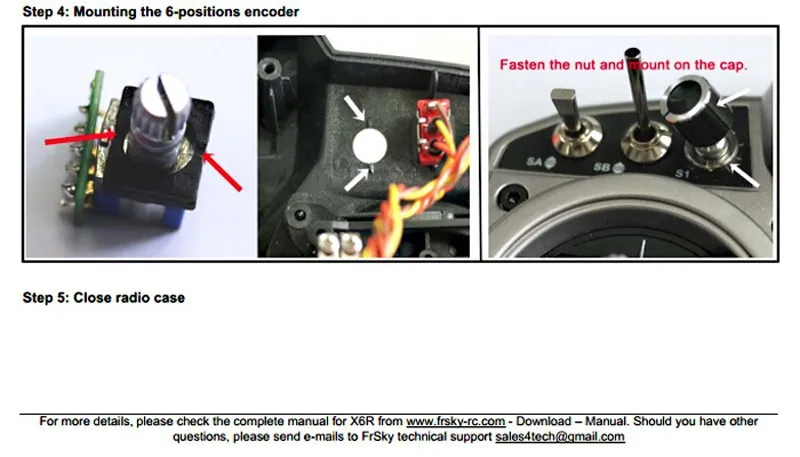 Step 4: Mounting the 6-positions encoder

Fasten the nut and mount on the cap.

SA

SB

S1

Step 5: Close radio case

For more details, please check the complete manual for X6R from www.frsky-rc.com - Download – Manual. Should you have other questions, please send e-mails to FrSky technical support sales4tech@gmail.com