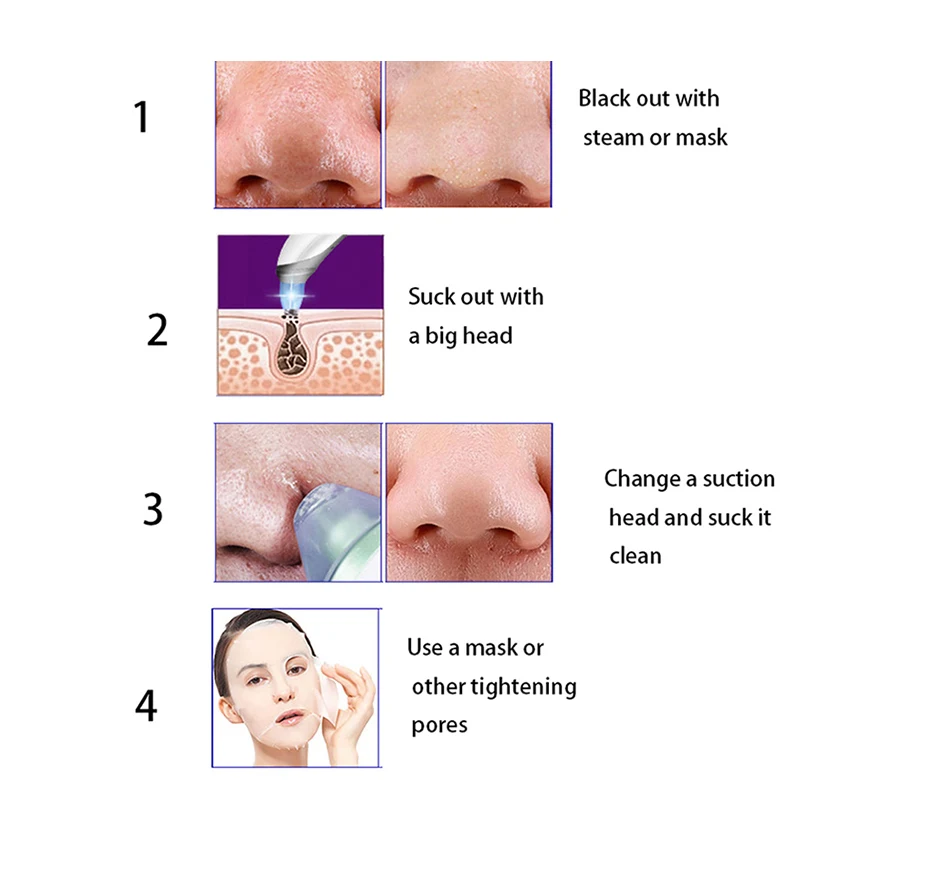 1

Black out with steam or mask

2

Suck out with a big head

3

Change a suction head and suck it clean

4

Use a mask or other tightening pores