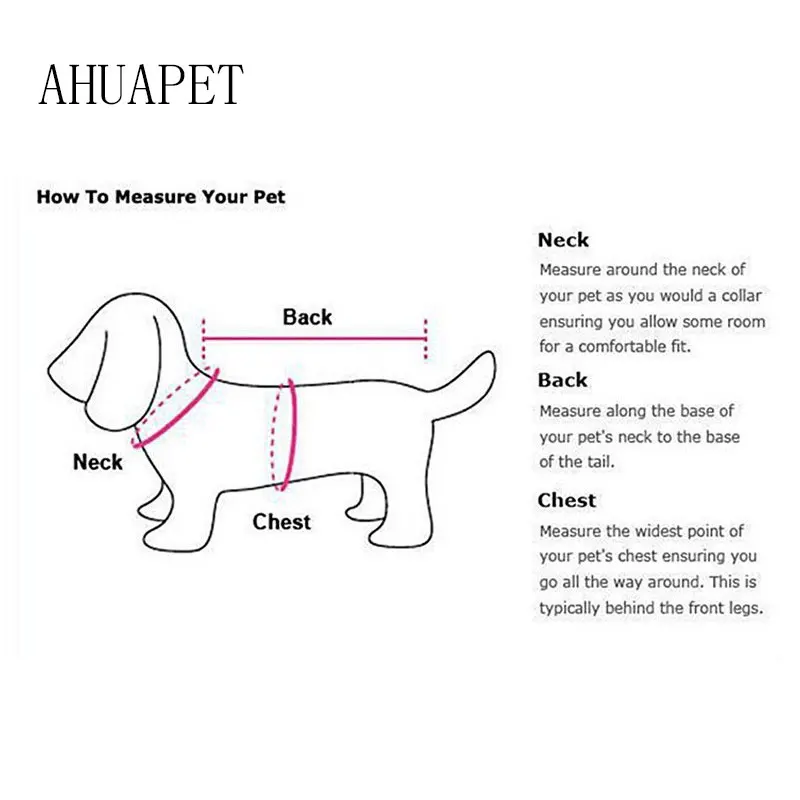 AHUAPET

How To Measure Your Pet

Back

Neck

Chest

Neck
Measure around the neck of your pet as you would a collar ensuring you allow some room for a comfortable fit.

Back
Measure along the base of your pet's neck to the base of the tail.

Chest
Measure the widest point of your pet's chest ensuring you go all the way around. This is typically behind the front legs.