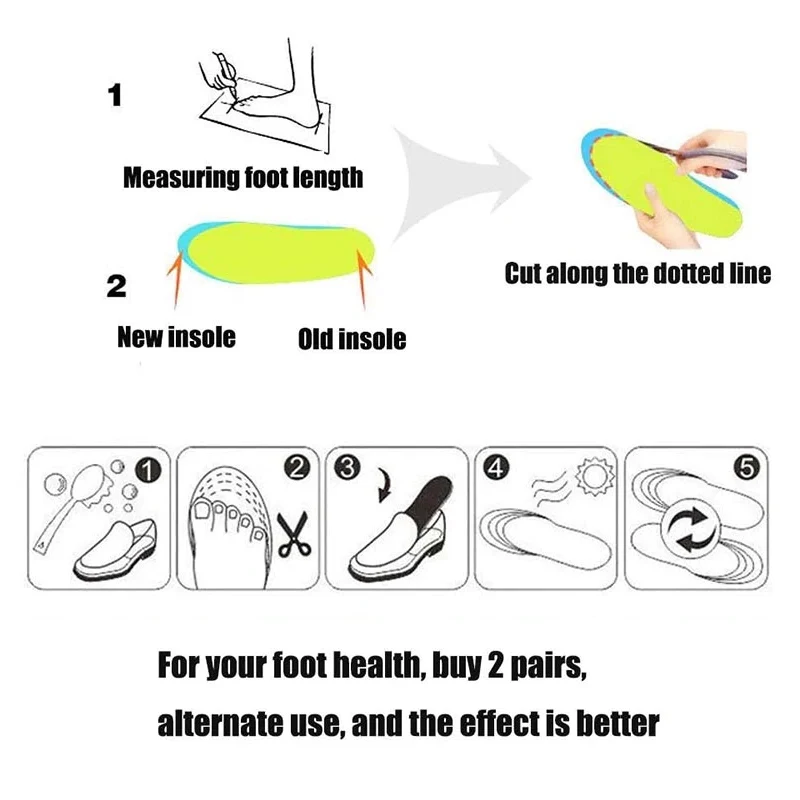 1

Measuring foot length

2

New insole

Old insole

Cut along the dotted line

1

2

3

4

5

For your foot health, buy 2 pairs, alternate use, and the effect is better