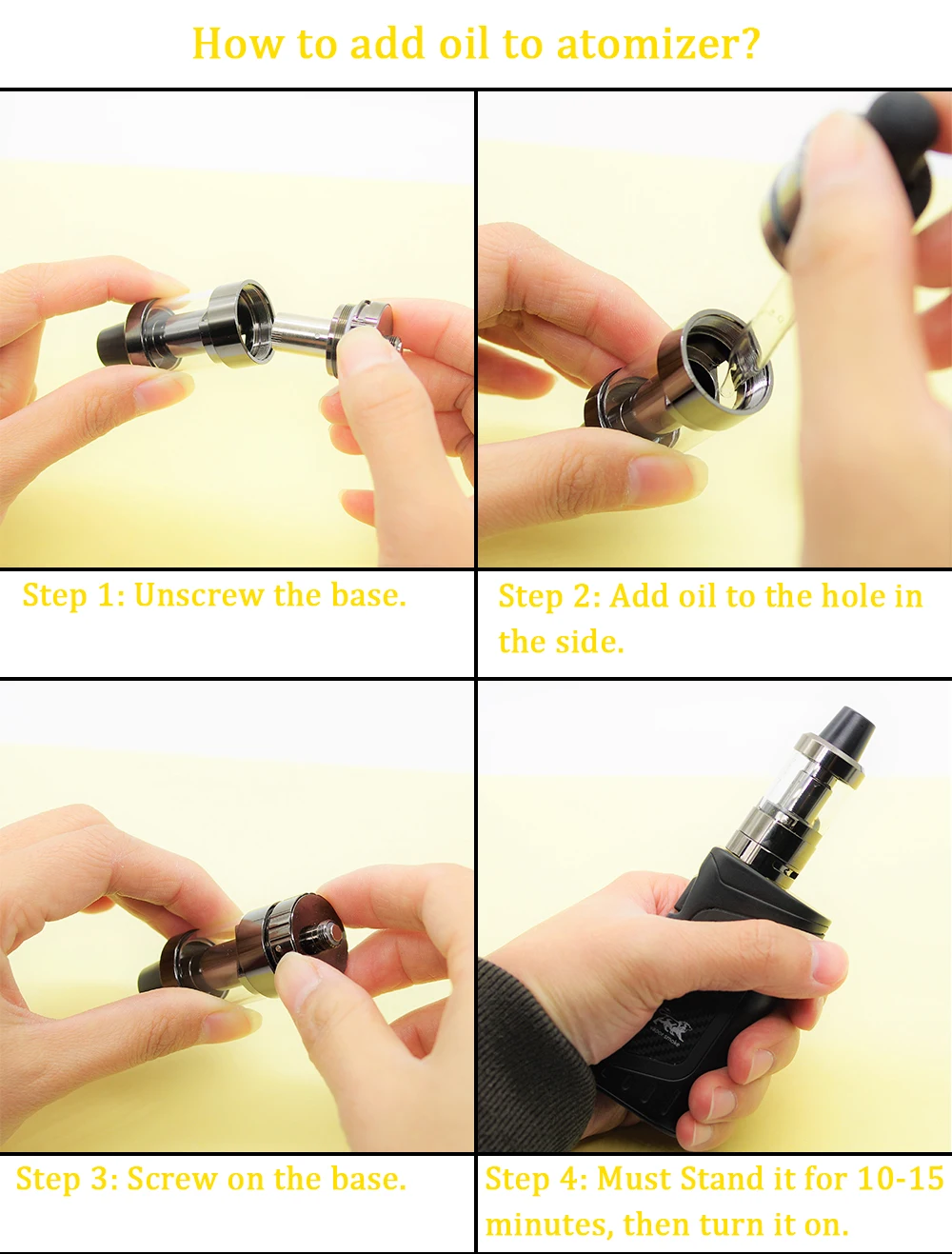 How to add oil to atomizer?

Step 1: Unscrew the base.

Step 2: Add oil to the hole in the side.

Step 3: Screw on the base.

Step 4: Must Stand it for 10-15 minutes, then turn it on.