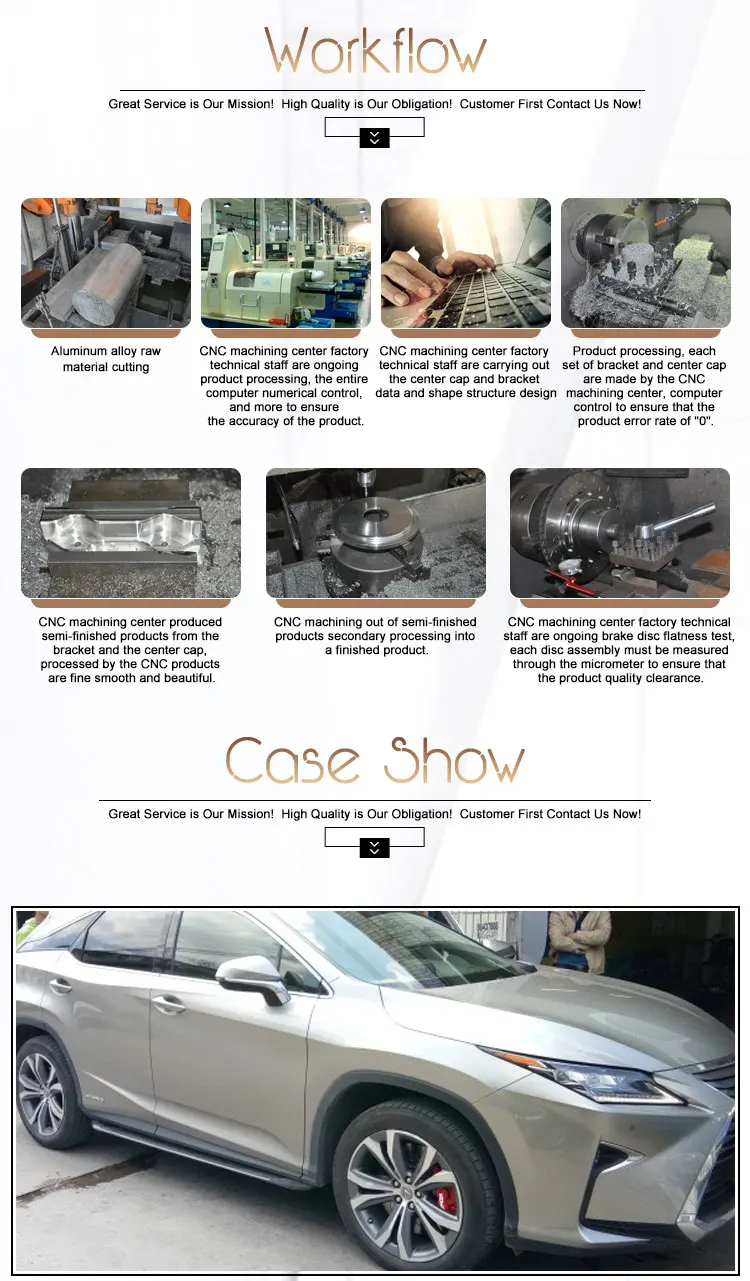 Workflow

Great Service is Our Mission! High Quality is Our Obligation! Customer First Contact Us Now!

Aluminum alloy raw material cutting

CNC machining center factory technical staff are ongoing product processing, the entire computer numerical control, and more to ensure the accuracy of the product.

CNC machining center factory technical staff are carrying out the center cap and bracket data and shape structure design

Product processing, each set of bracket and center cap are made by the CNC machining center, computer control to ensure that the product error rate of "0".

CNC machining center produced semi-finished products from the bracket and the center cap, processed by the CNC products are fine smooth and beautiful.

CNC machining out of semi-finished products secondary processing into a finished product.

CNC machining center factory technical staff are ongoing brake disc flatness test, each disc assembly must be measured through the micrometer to ensure that the product quality clearance.

Case Show

Great Service is Our Mission! High Quality is Our Obligation! Customer First Contact Us Now!