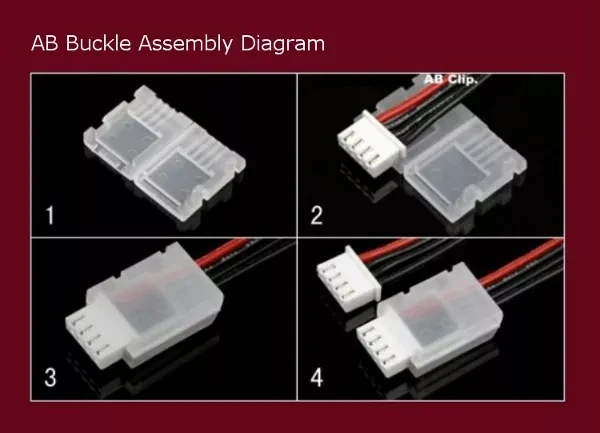 AB Buckle Assembly Diagram

1

AB Clip.

2

3

4