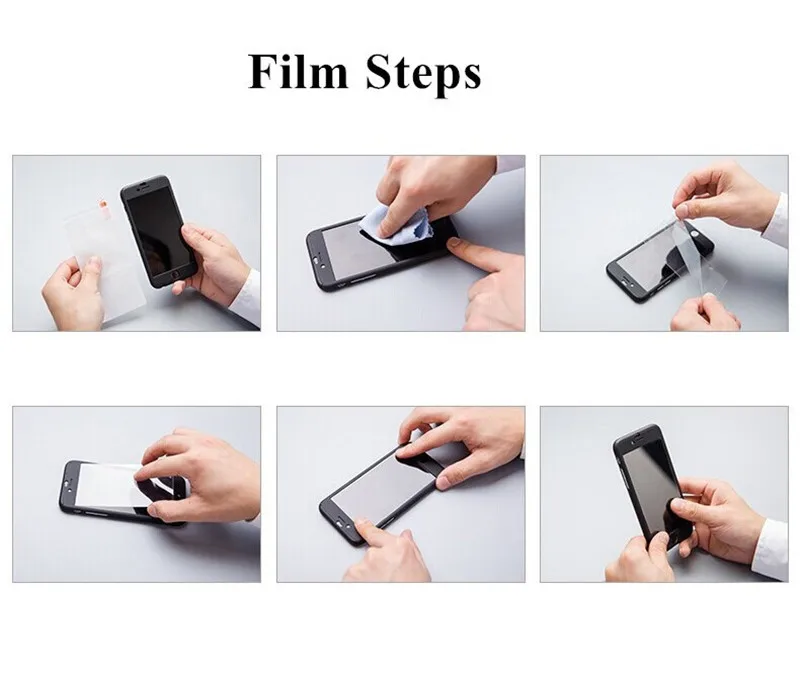 Film Steps