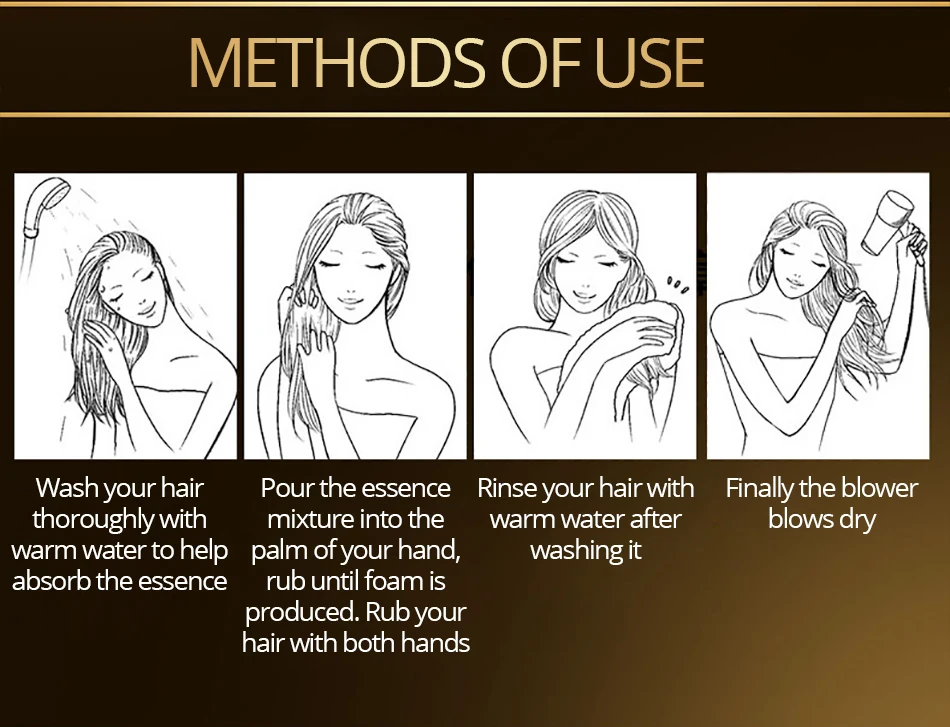 METHODS OF USE

Wash your hair thoroughly with warm water to help absorb the essence

Pour the essence mixture into the palm of your hand, rub until foam is produced. Rub your hair with both hands

Rinse your hair with warm water after washing it

Finally the blower blows dry