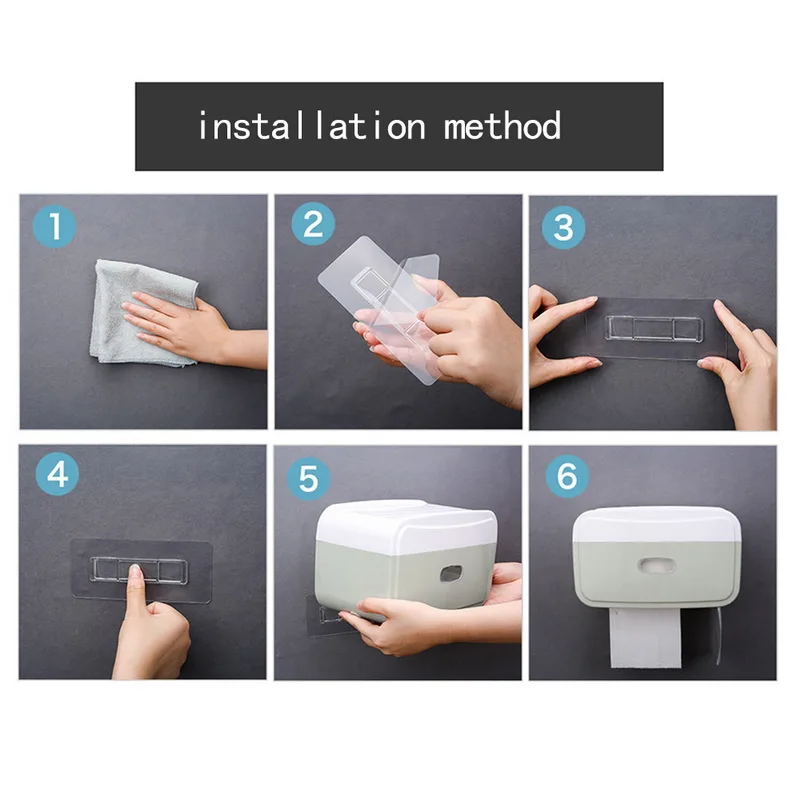 installation method

1

2

3

4

5

6