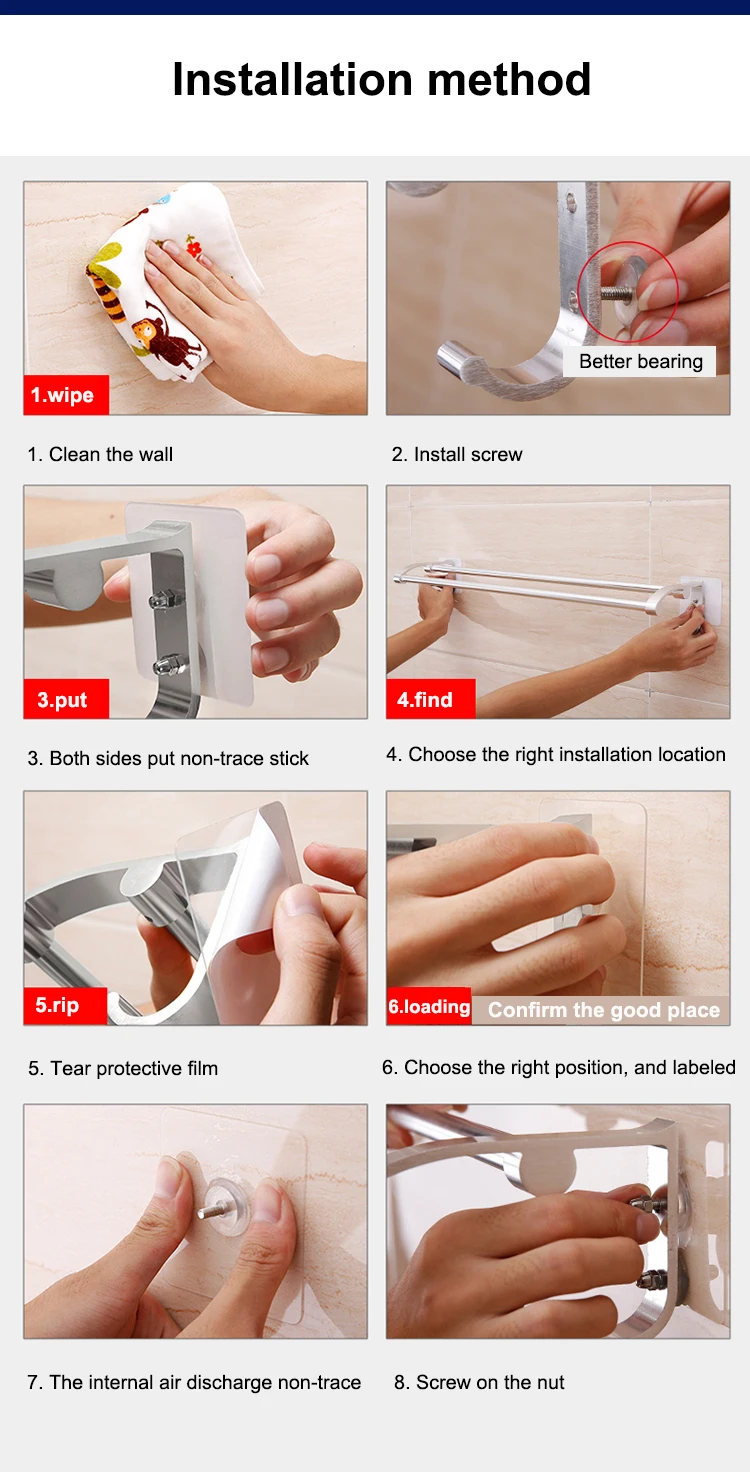 Installation method

1.wipe

1. Clean the wall

Better bearing

2. Install screw

3.put

3. Both sides put non-trace stick

4.find

4. Choose the right installation location

5.rip

5. Tear protective film

6.loading Confirm the good place

6. Choose the right position, and labeled

7. The internal air discharge non-trace

8. Screw on the nut