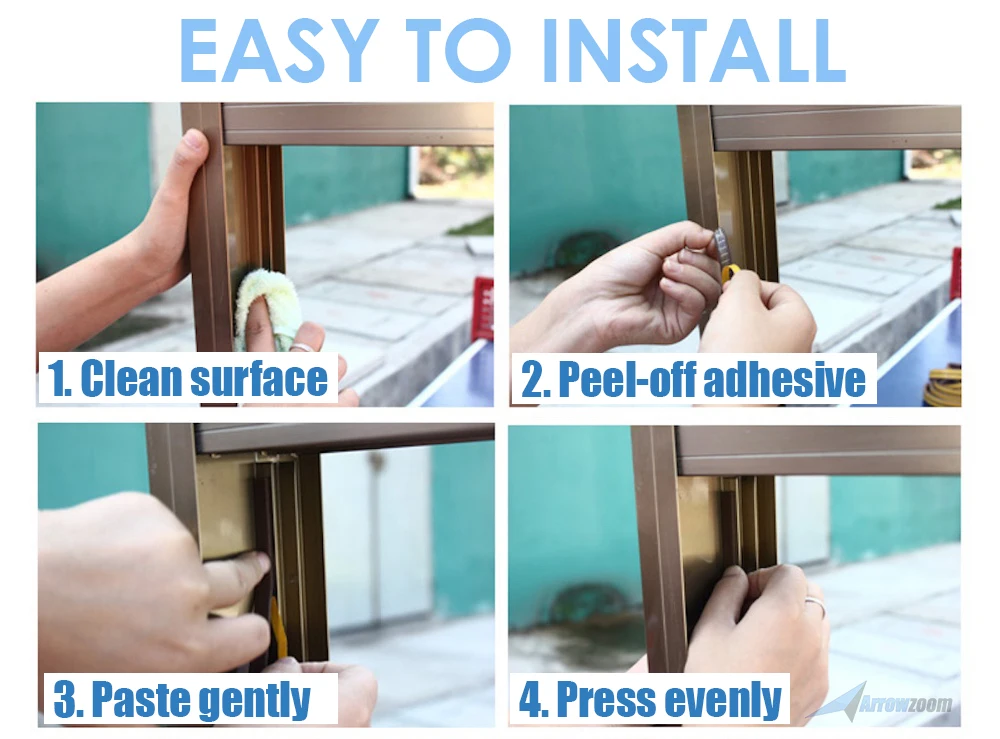 EASY TO INSTALL

1. Clean surface

2. Peel-off adhesive

3. Paste gently

4. Press evenly

Arrowzoom