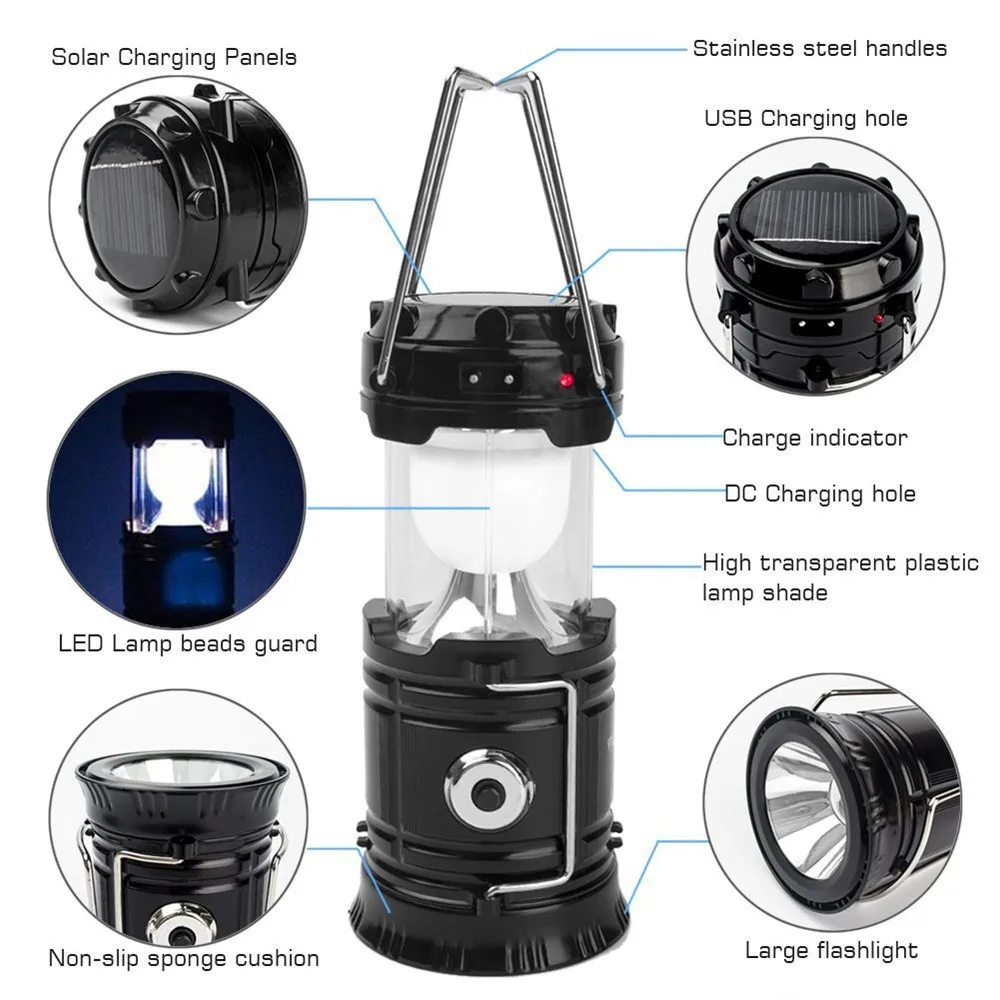 Solar Charging Panels

Stainless steel handles

USB Charging hole

Charge indicator

DC Charging hole

High transparent plastic lamp shade

LED Lamp beads guard

Non-slip sponge cushion

Large flashlight