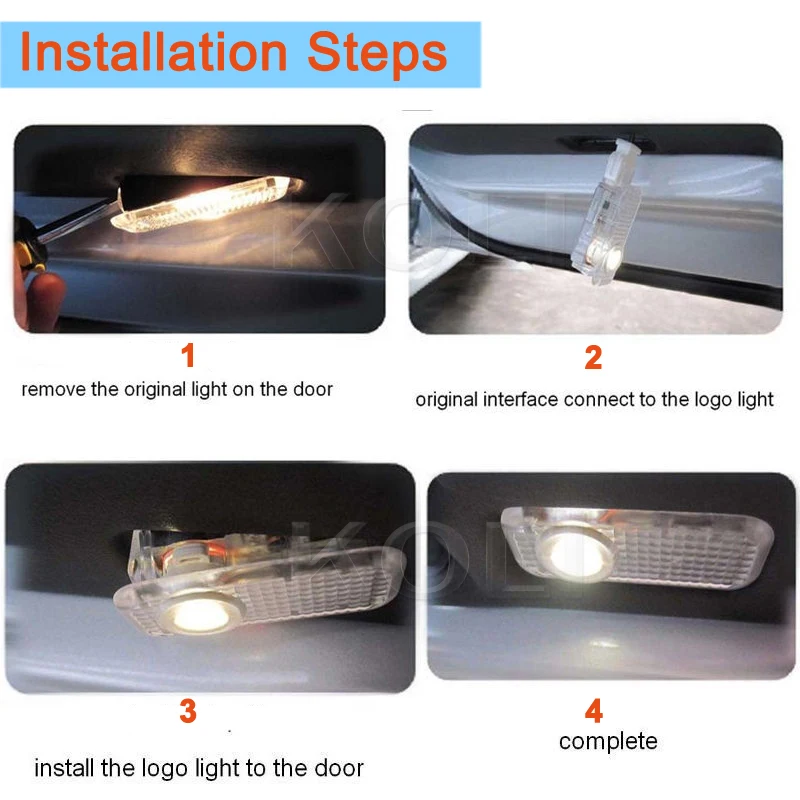 Installation Steps

KOLI

1
remove the original light on the door

2
original interface connect to the logo light

KOLI

3
install the logo light to the door

4
complete