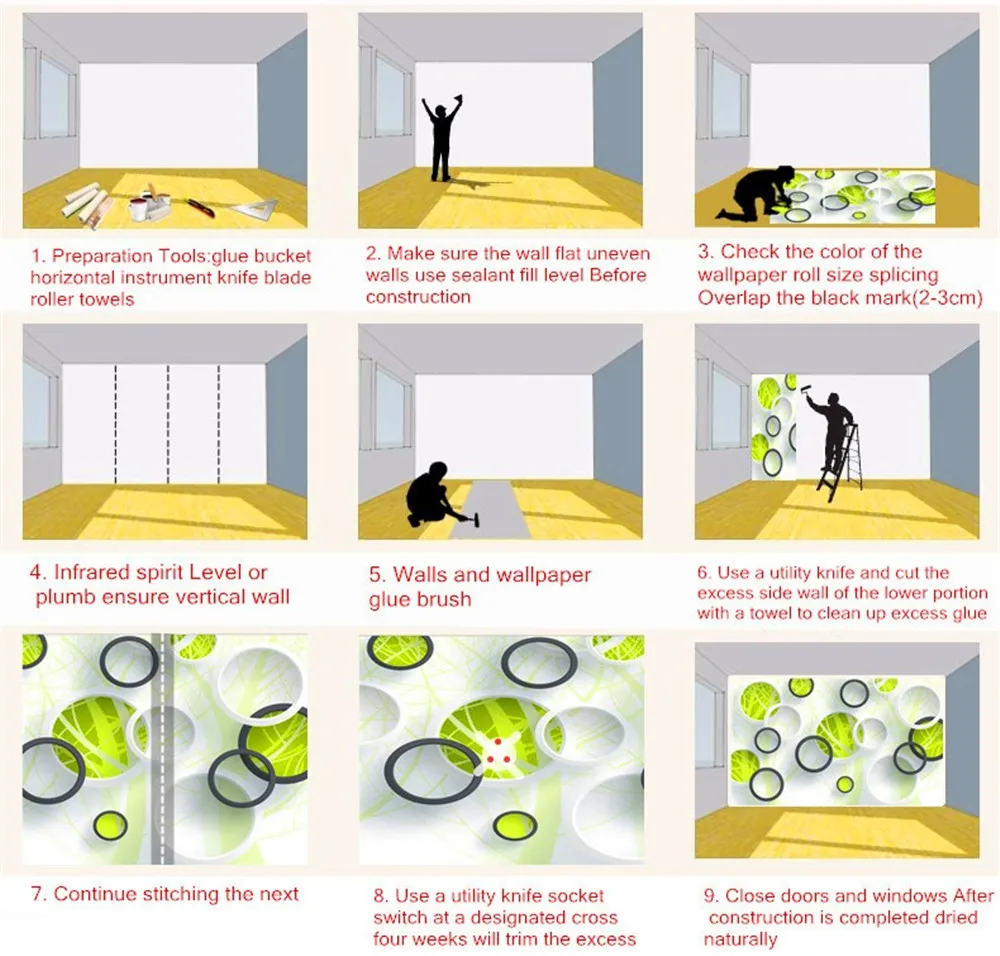 1. Preparation Tools:glue bucket horizontal instrument knife blade roller towels

2. Make sure the wall flat uneven walls use sealant fill level Before construction

3. Check the color of the wallpaper roll size splicing Overlap the black mark(2-3cm)

4. Infrared spirit Level or plumb ensure vertical wall

5. Walls and wallpaper glue brush

6. Use a utility knife and cut the excess side wall of the lower portion with a towel to clean up excess glue

7. Continue stitching the next

8. Use a utility knife socket switch at a designated cross four weeks will trim the excess

9. Close doors and windows After construction is completed dried naturally