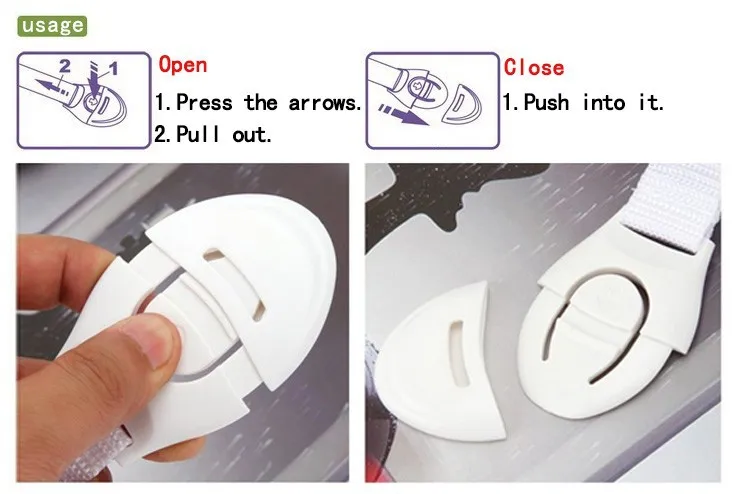 usage

2 1

Open

1. Press the arrows.

2. Pull out.

Close

1. Push into it.