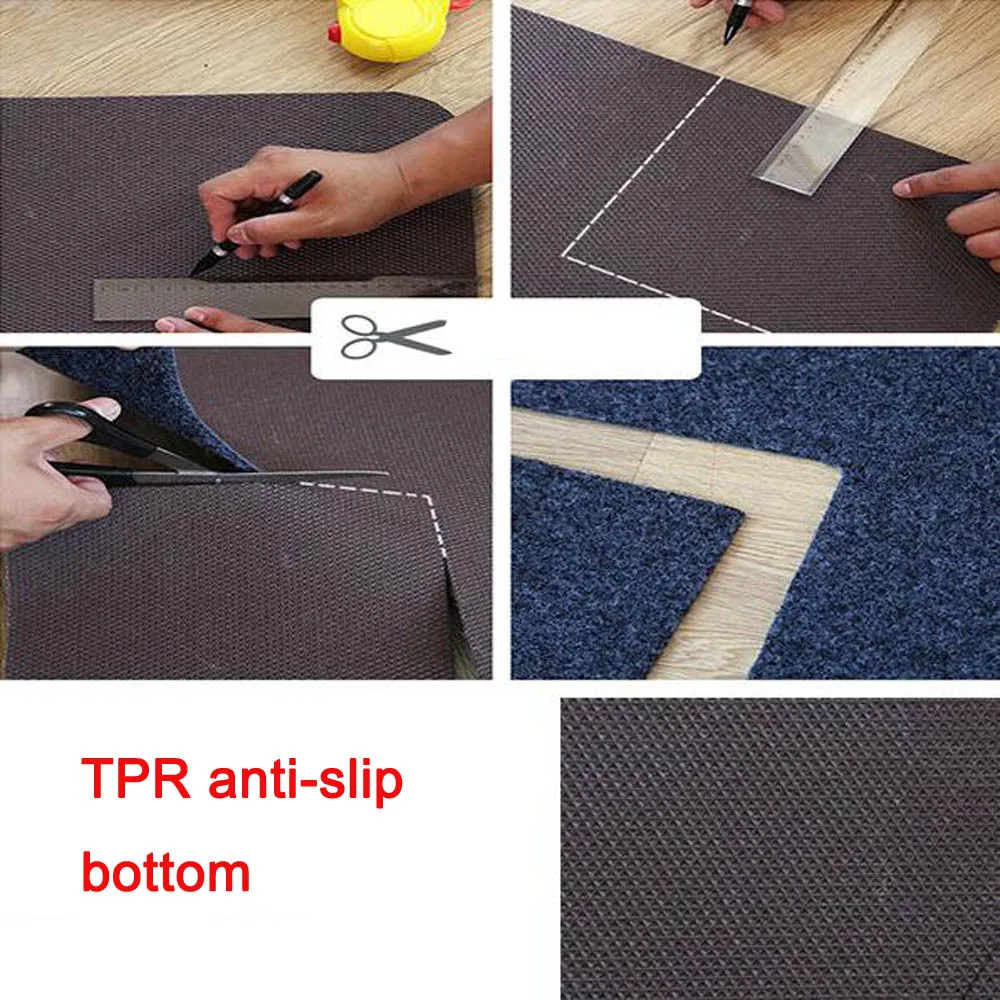 TPR anti-slip bottom