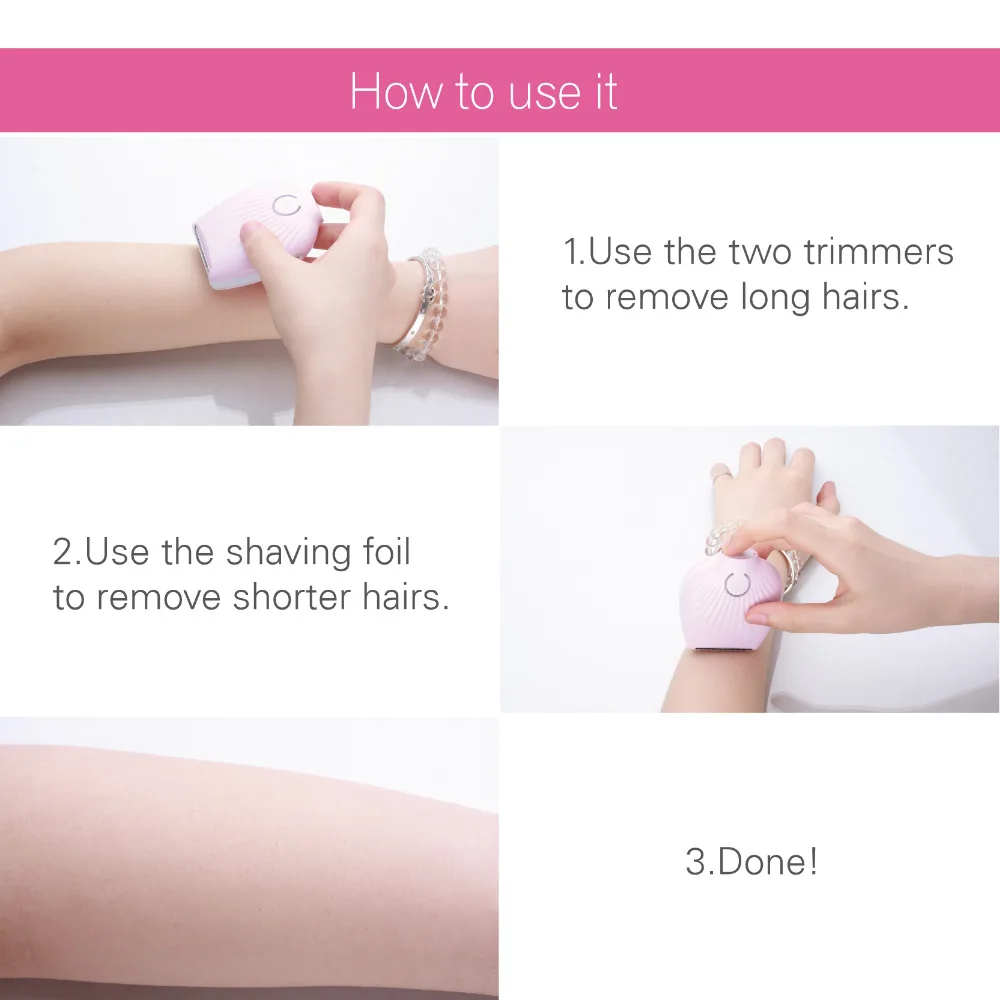 How to use it

1.Use the two trimmers to remove long hairs.

2.Use the shaving foil to remove shorter hairs.

3.Done!