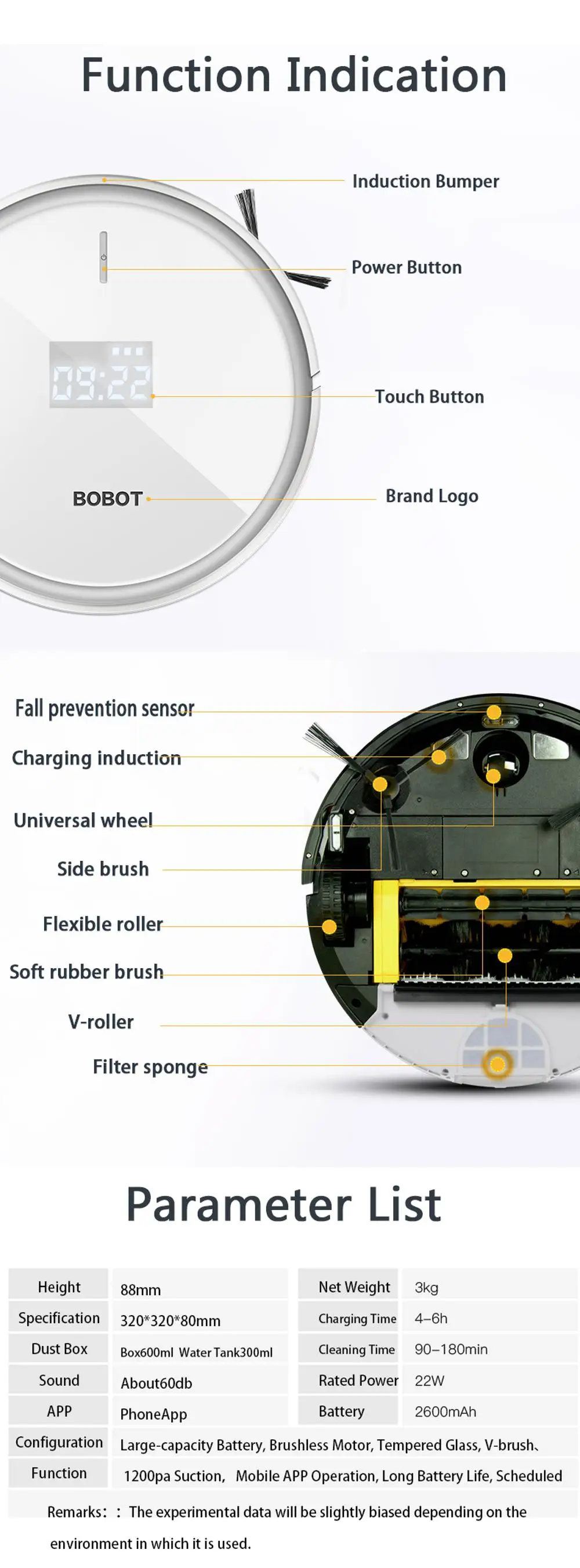 Function Indication

Induction Bumper

Power Button

09:22

Touch Button

BOBOT

Brand Logo

Fall prevention sensor

Charging induction

Universal wheel

Side brush

Flexible roller

Soft rubber brush

V-roller

Filter sponge

Parameter List

| Height | 88mm | Net Weight | 3kg |
|---|---|---|---|
| Specification | 320*320*80mm | Charging Time | 4–6h |
| Dust Box | Box600ml Water Tank300ml | Cleaning Time | 90–180min |
| Sound | About60db | Rated Power | 22W |
| APP | PhoneApp | Battery | 2600mAh |
| Configuration | Large-capacity Battery, Brushless Motor, Tempered Glass, V-brush、 | | |
| Function | 1200pa Suction, Mobile APP Operation, Long Battery Life, Scheduled | | |

Remarks: : The experimental data will be slightly biased depending on the environment in which it is used.