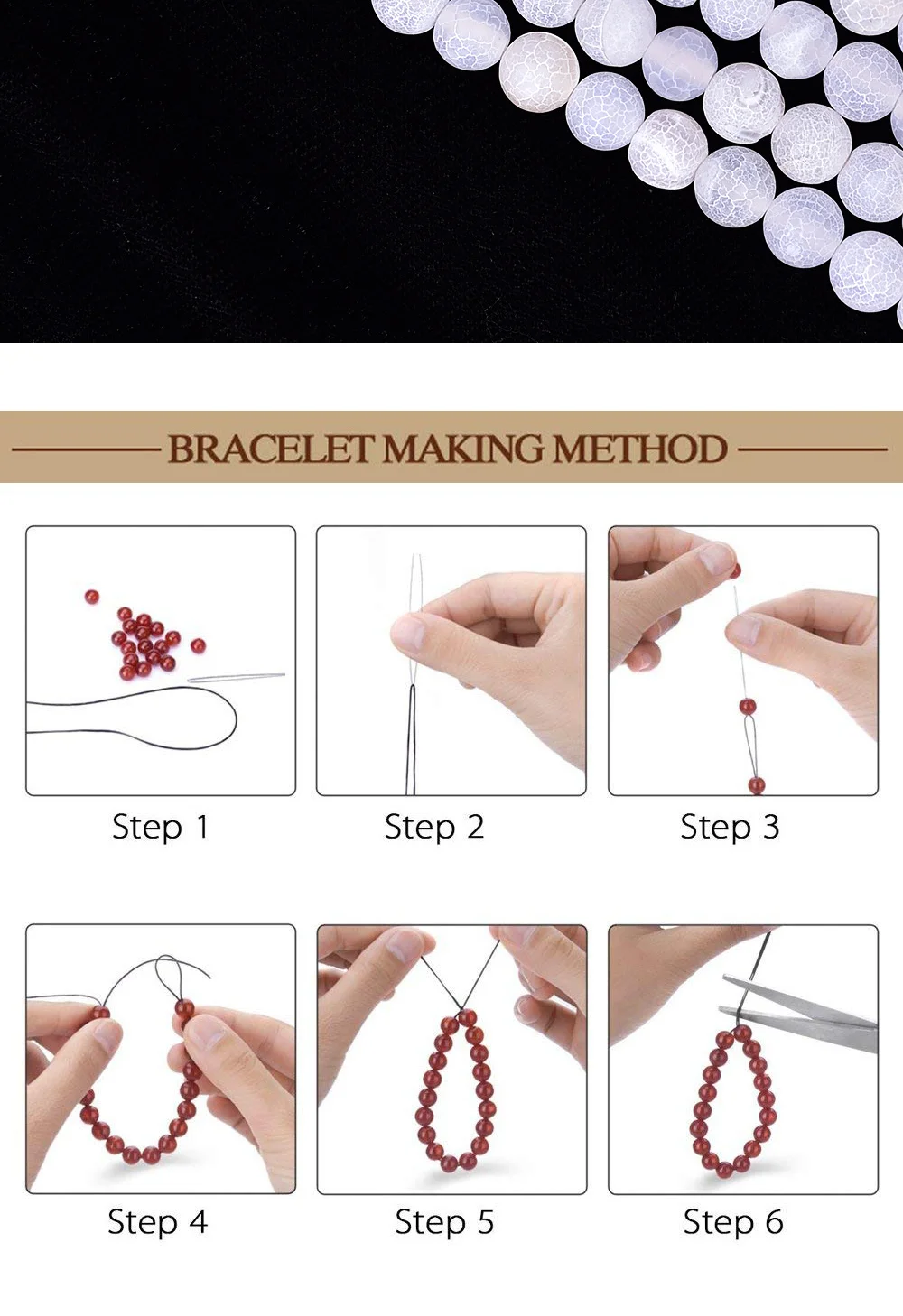 BRACELET MAKING METHOD

Step 1

Step 2

Step 3

Step 4

Step 5

Step 6