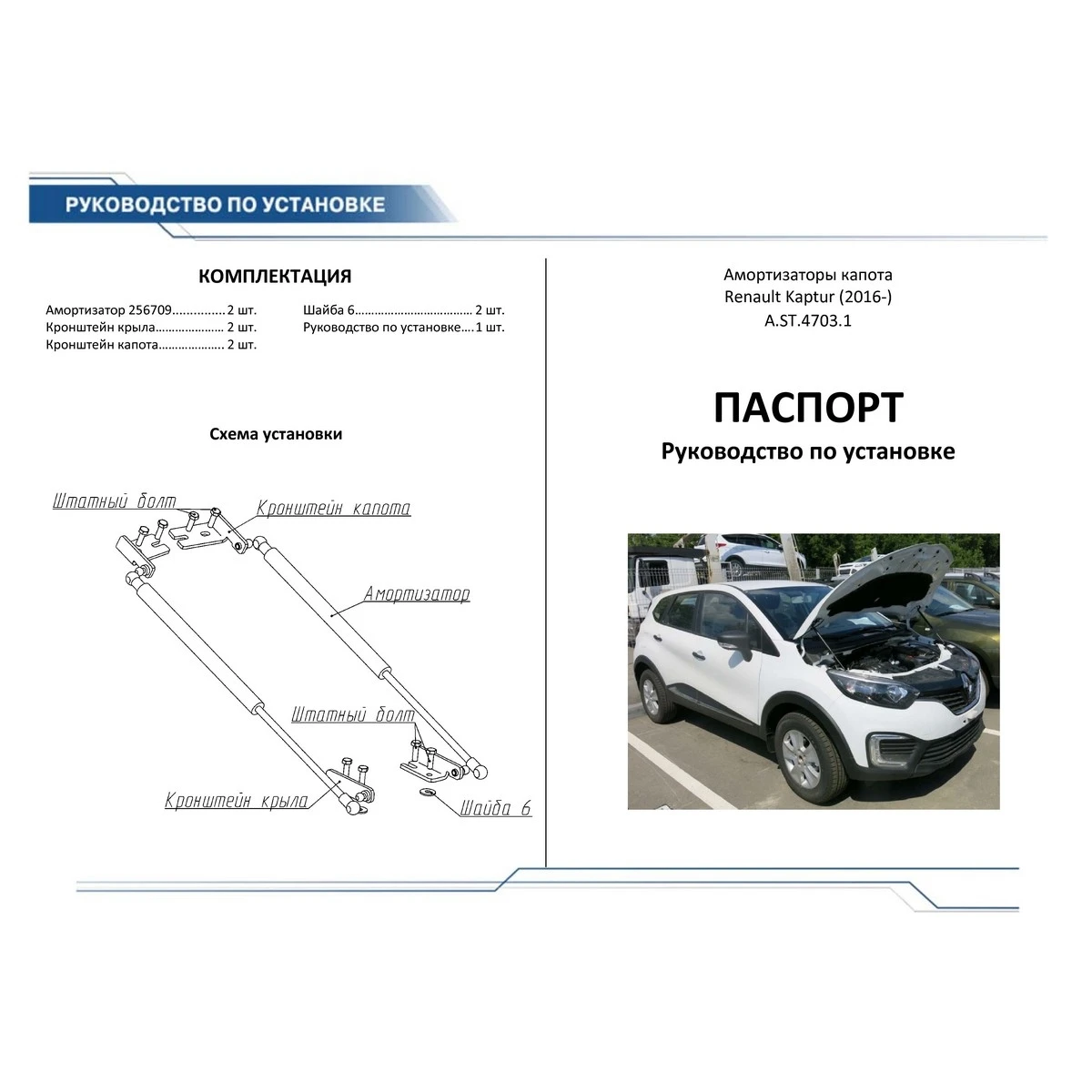 РУКОВОДСТВО ПО УСТАНОВКЕ

КОМПЛЕКТАЦИЯ

Амортизатор 256709............... 2 шт.
Кронштейн крыла..................... 2 шт.
Кронштейн капота.................... 2 шт.

Шайба 6.................................... 2 шт.
Руководство по установке.... 1 шт.

Схема установки

Штатный болт
Кронштейн капота
Амортизатор
Штатный болт
Кронштейн крыла
Шайба 6

Амортизаторы капота
Renault Kaptur (2016-)
A.ST.4703.1

ПАСПОРТ
Руководство по установке