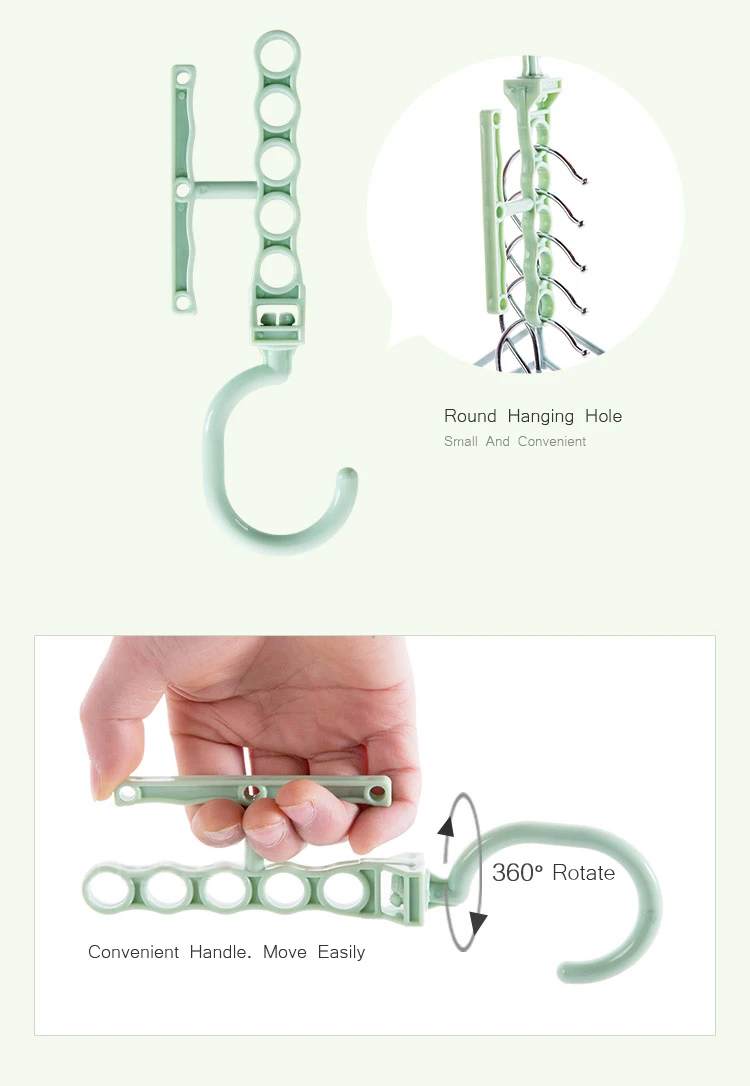 Round Hanging Hole
Small And Convenient

360° Rotate

Convenient Handle. Move Easily