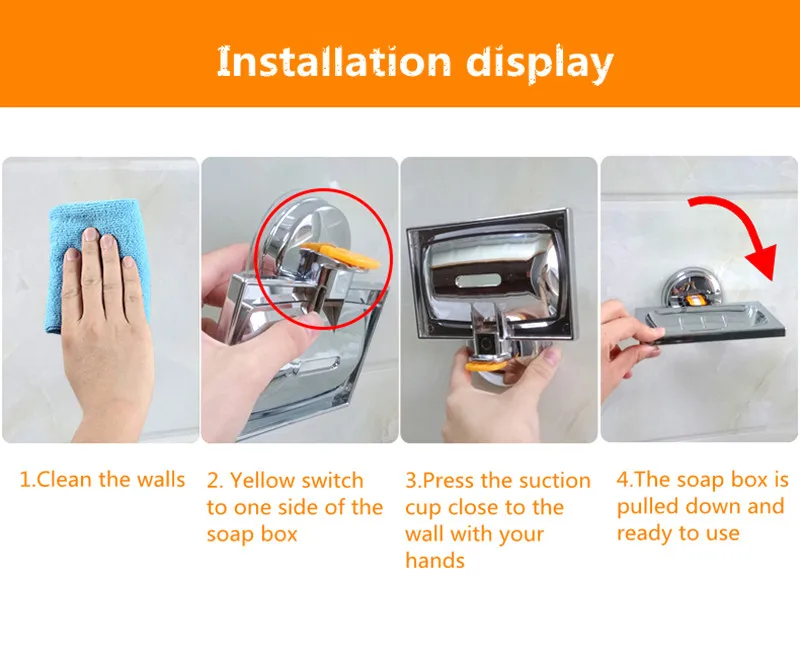 Installation display

1.Clean the walls

2. Yellow switch to one side of the soap box

3.Press the suction cup close to the wall with your hands

4.The soap box is pulled down and ready to use