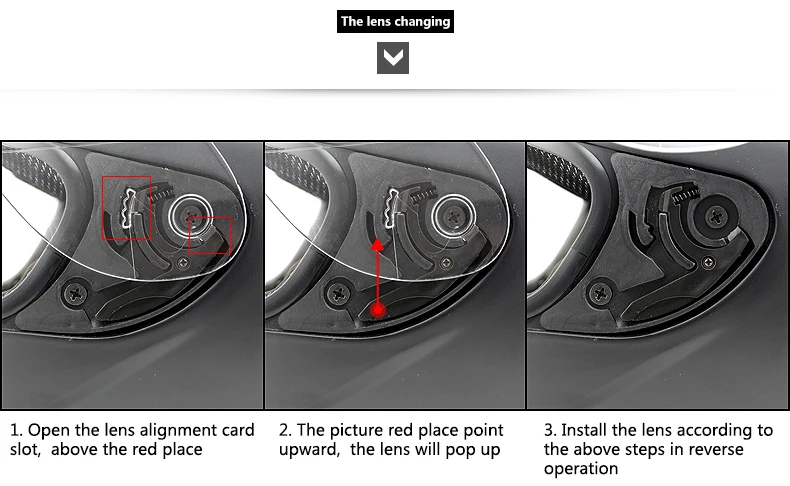 The lens changing

1. Open the lens alignment card slot, above the red place

2. The picture red place point upward, the lens will pop up

3. Install the lens according to the above steps in reverse operation