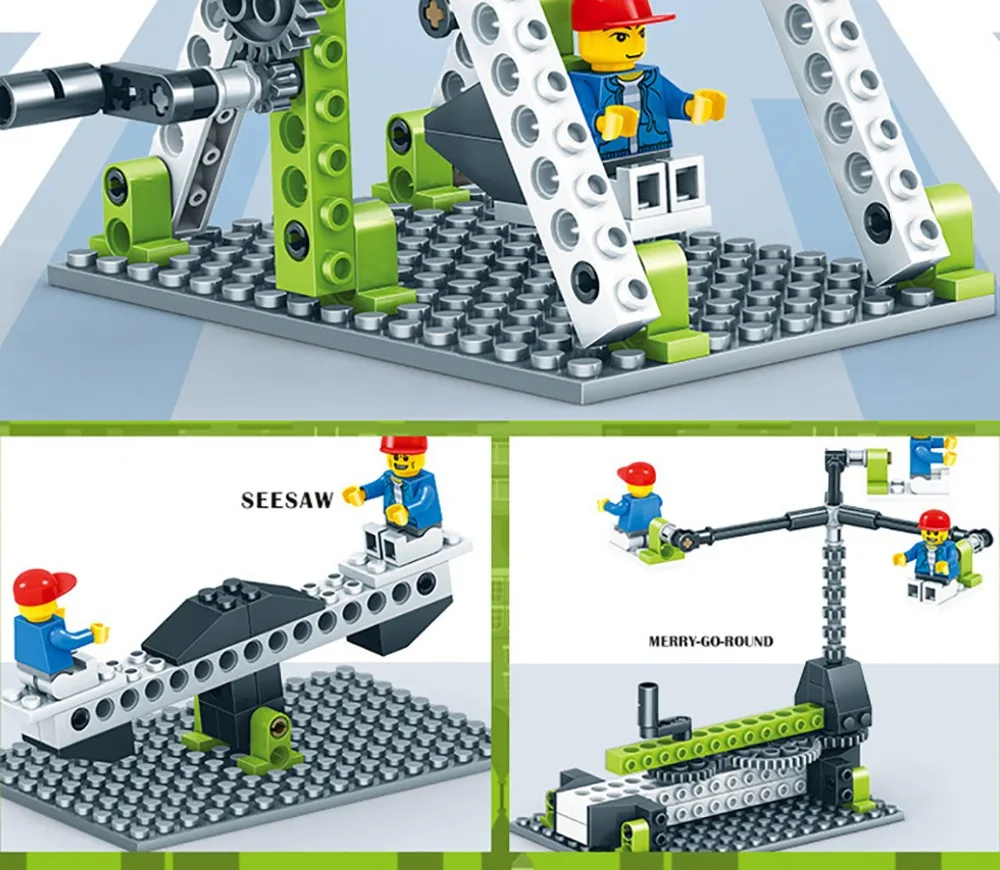 SEESAW

MERRY-GO-ROUND