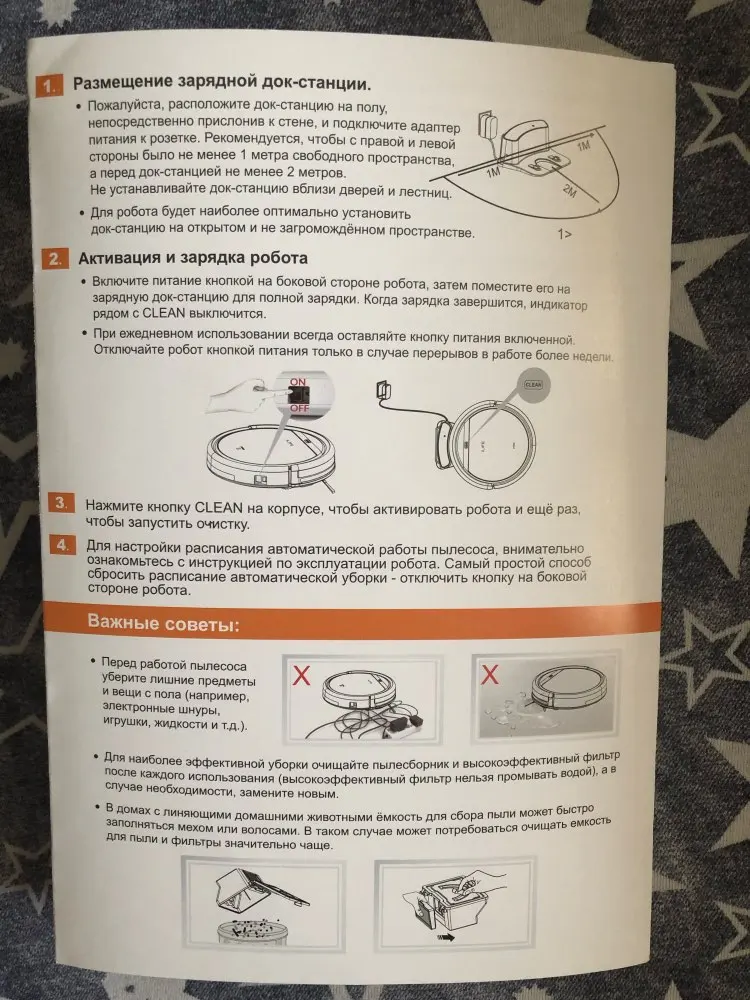 1. Размещение зарядной док-станции.

• Пожалуйста, расположите док-станцию на полу, непосредственно прислонив к стене, и подключите адаптер питания к розетке. Рекомендуется, чтобы с правой и левой стороны было не менее 1 метра свободного пространства, а перед док-станцией не менее 2 метров. Не устанавливайте док-станцию вблизи дверей и лестниц.

• Для робота будет наиболее оптимально установить док-станцию на открытом и не загромождённом пространстве.

1M
1M
2M
1>

2. Активация и зарядка робота

• Включите питание кнопкой на боковой стороне робота, затем поместите его на зарядную док-станцию для полной зарядки. Когда зарядка завершится, индикатор рядом с CLEAN выключится.

• При ежедневном использовании всегда оставляйте кнопку питания включенной. Отключайте робот кнопкой питания только в случае перерывов в работе более недели.

ON
OFF
CLEAN

3. Нажмите кнопку CLEAN на корпусе, чтобы активировать робота и ещё раз, чтобы запустить очистку.

4. Для настройки расписания автоматической работы пылесоса, внимательно ознакомьтесь с инструкцией по эксплуатации робота. Самый простой способ сбросить расписание автоматической уборки - отключить кнопку на боковой стороне робота.

Важные советы:

• Перед работой пылесоса уберите лишние предметы и вещи с пола (например, электронные шнуры, игрушки, жидкости и т.д.).

X
X

• Для наиболее эффективной уборки очищайте пылесборник и высокоэффективный фильтр после каждого использования (высокоэффективный фильтр нельзя промывать водой), а в случае необходимости, замените новым.

• В домах с линяющими домашними животными ёмкость для сбора пыли может быстро заполняться мехом или волосами. В таком случае может потребоваться очищать емкость для пыли и фильтры значительно чаще.