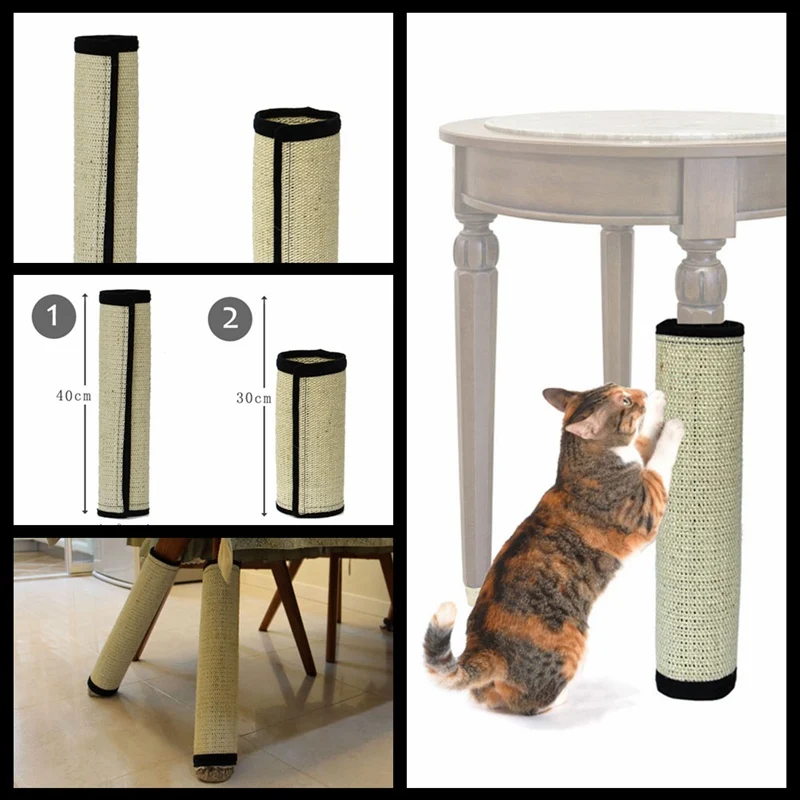 1
40cm
2
30cm