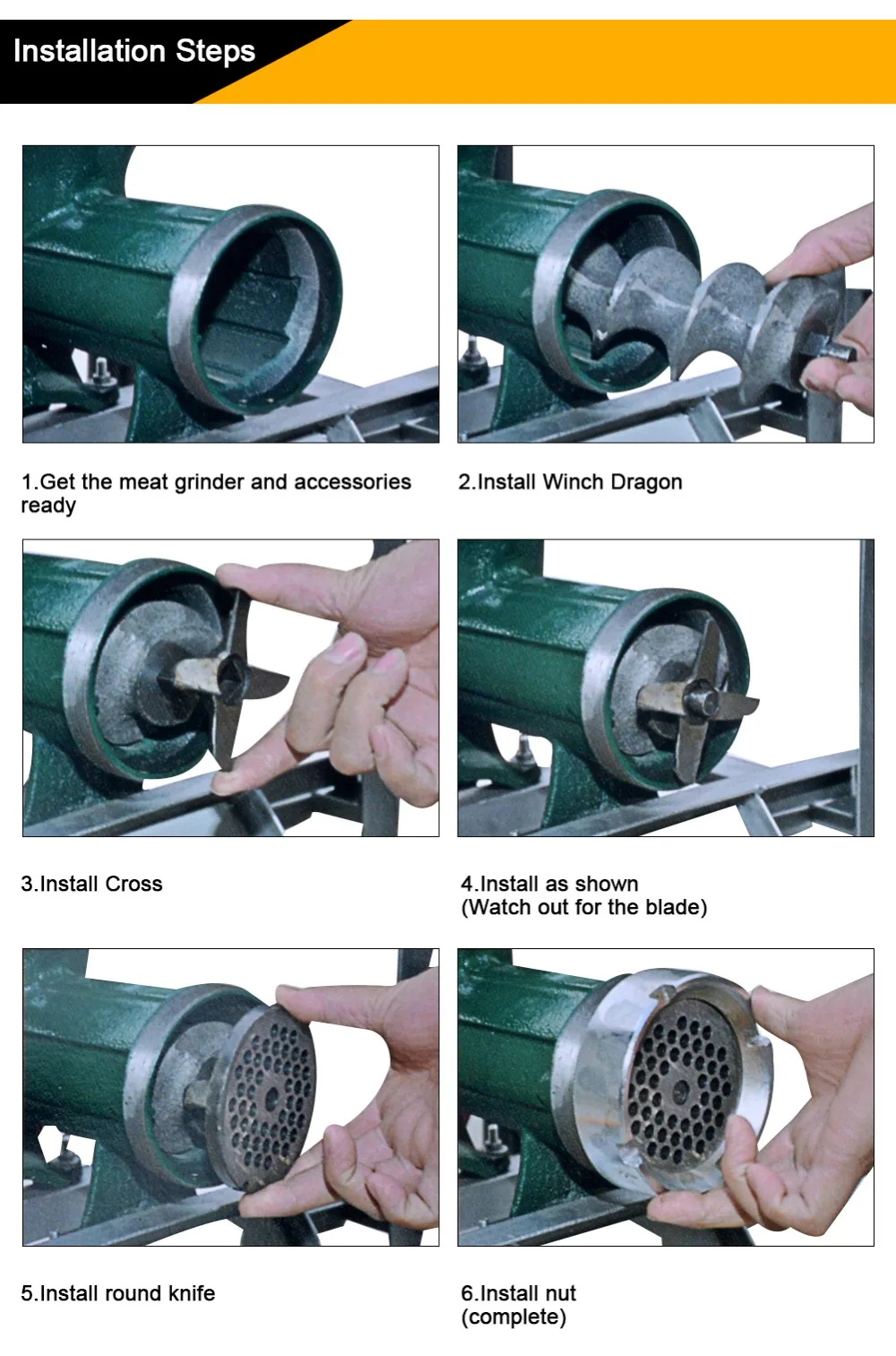 Installation Steps

1.Get the meat grinder and accessories ready

2.Install Winch Dragon

3.Install Cross

4.Install as shown
(Watch out for the blade)

5.Install round knife

6.Install nut
(complete)