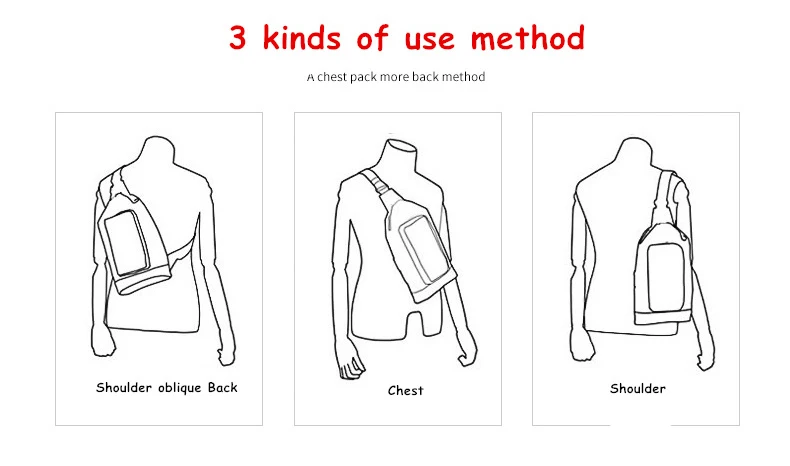 3 kinds of use method

A chest pack more back method

Shoulder oblique Back

Chest

Shoulder