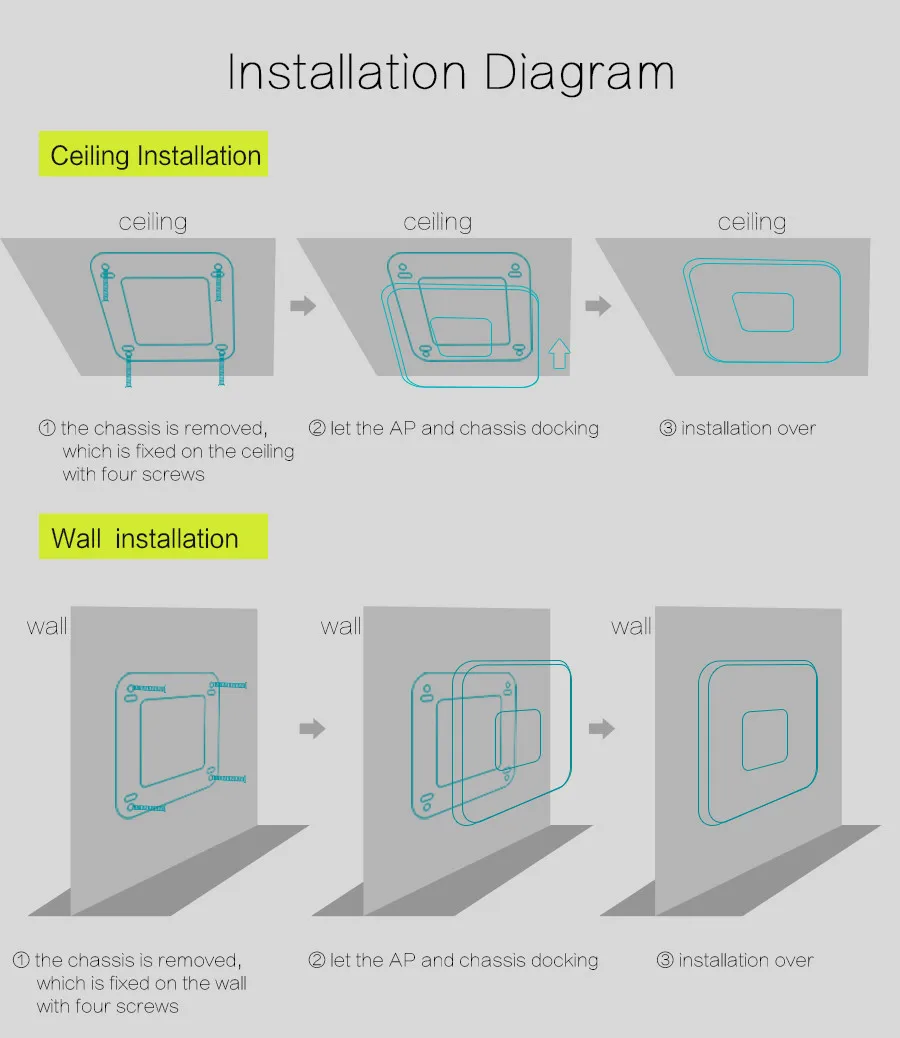 Installation Diagram

Ceiling Installation

ceiling

ceiling

ceiling

① the chassis is removed, which is fixed on the ceiling with four screws

② let the AP and chassis docking

③ installation over

Wall installation

wall

wall

wall

① the chassis is removed, which is fixed on the wall with four screws

② let the AP and chassis docking

③ installation over