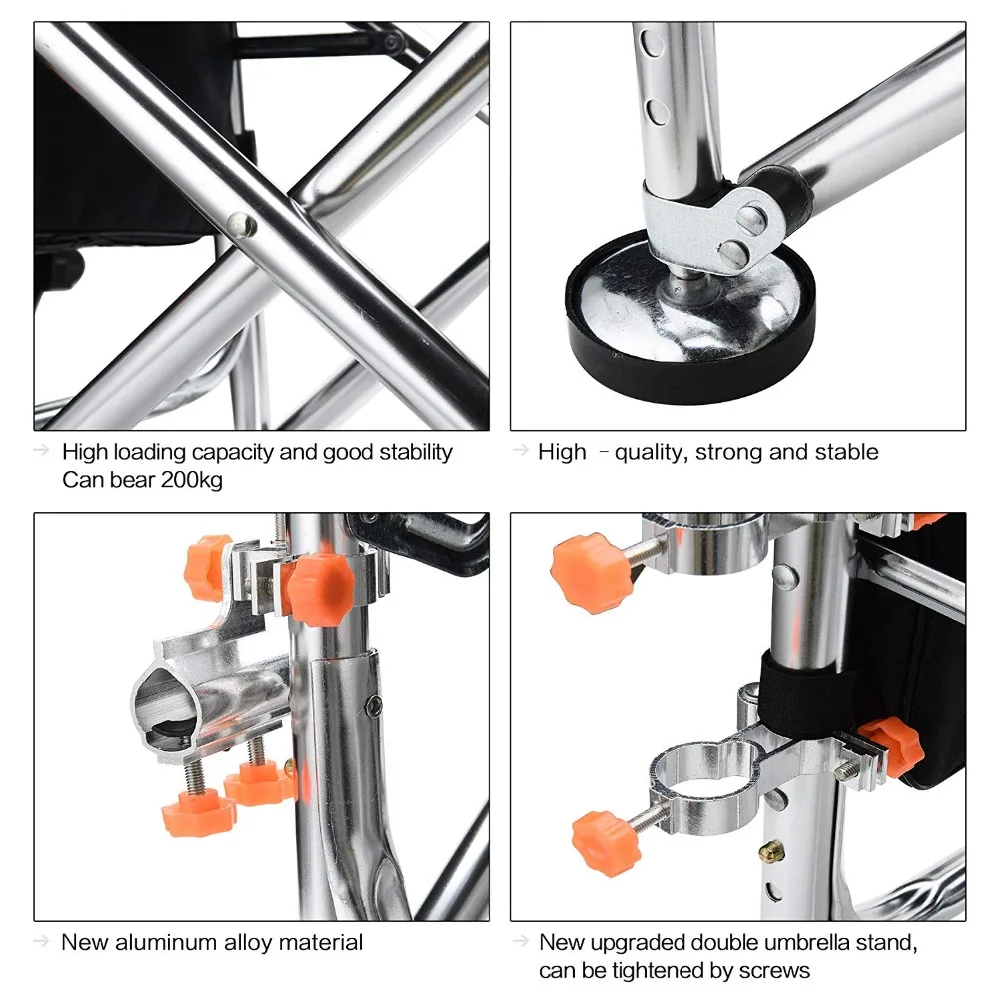 → High loading capacity and good stability
Can bear 200kg

→ High - quality, strong and stable

→ New aluminum alloy material

→ New upgraded double umbrella stand, can be tightened by screws