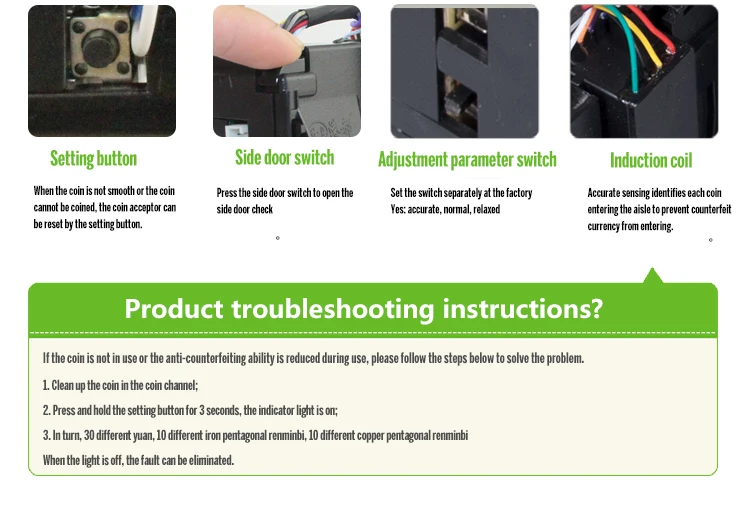 Setting button

When the coin is not smooth or the coin cannot be coined, the coin acceptor can be reset by the setting button.

Side door switch

Press the side door switch to open the side door check

。

Adjustment parameter switch

Set the switch separately at the factory
Yes: accurate, normal, relaxed

Induction coil

Accurate sensing identifies each coin entering the aisle to prevent counterfeit currency from entering.

。

Product troubleshooting instructions?

If the coin is not in use or the anti-counterfeiting ability is reduced during use, please follow the steps below to solve the problem.

1. Clean up the coin in the coin channel;

2. Press and hold the setting button for 3 seconds, the indicator light is on;

3. In turn, 30 different yuan, 10 different iron pentagonal renminbi, 10 different copper pentagonal renminbi

When the light is off, the fault can be eliminated.