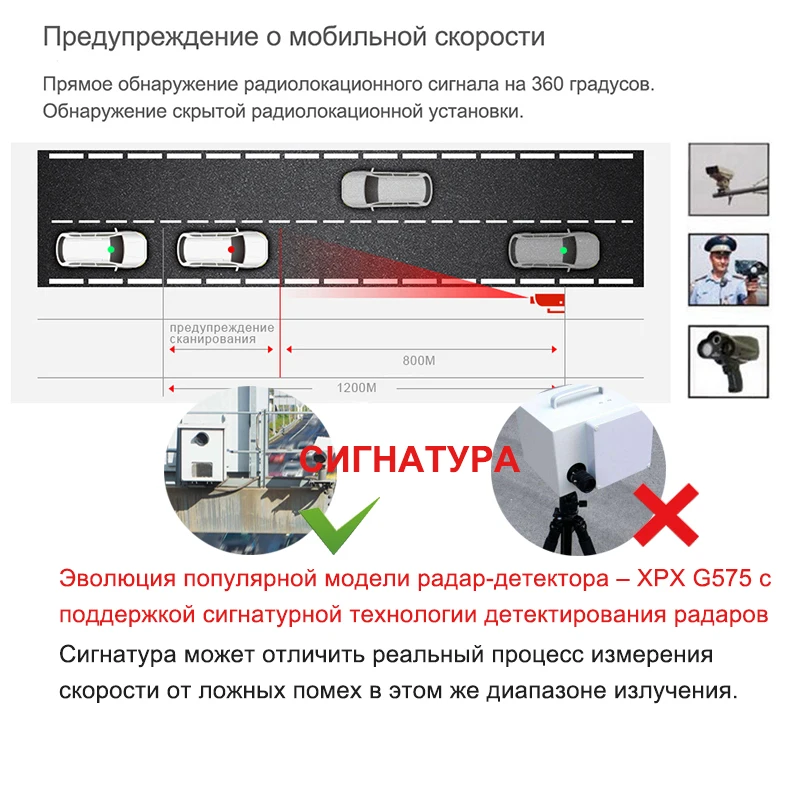 Предупреждение о мобильной скорости

Прямое обнаружение радиолокационного сигнала на 360 градусов. Обнаружение скрытой радиолокационной установки.

предупреждение сканирования

800M

1200M

СИГНАТУРА

Эволюция популярной модели радар-детектора – XPX G575 с поддержкой сигнатурной технологии детектирования радаров

Сигнатура может отличить реальный процесс измерения скорости от ложных помех в этом же диапазоне излучения.