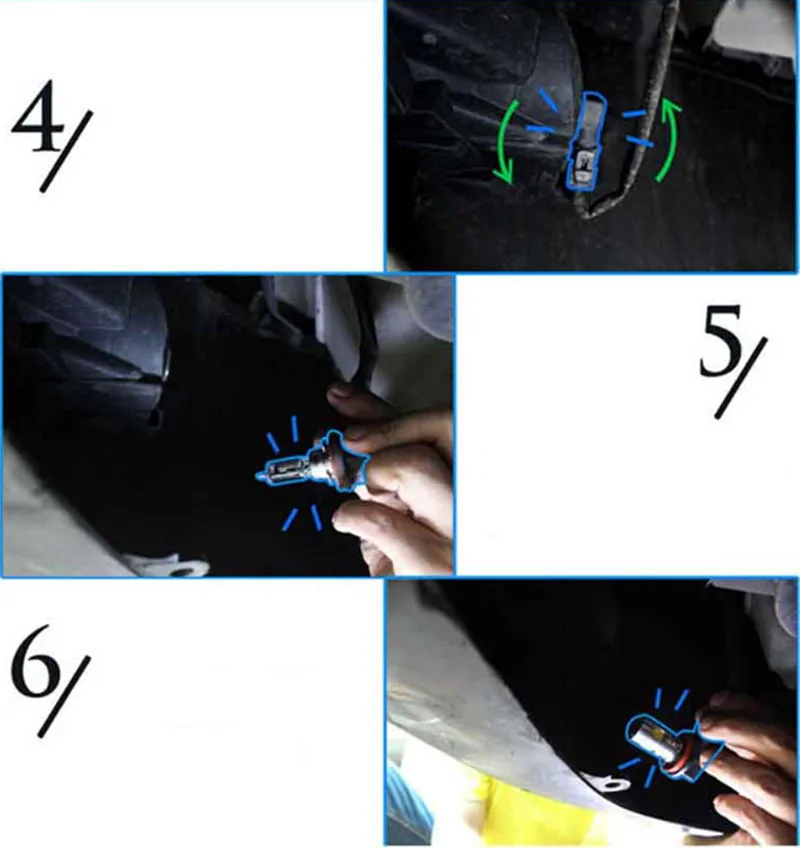 4/

5/

6/