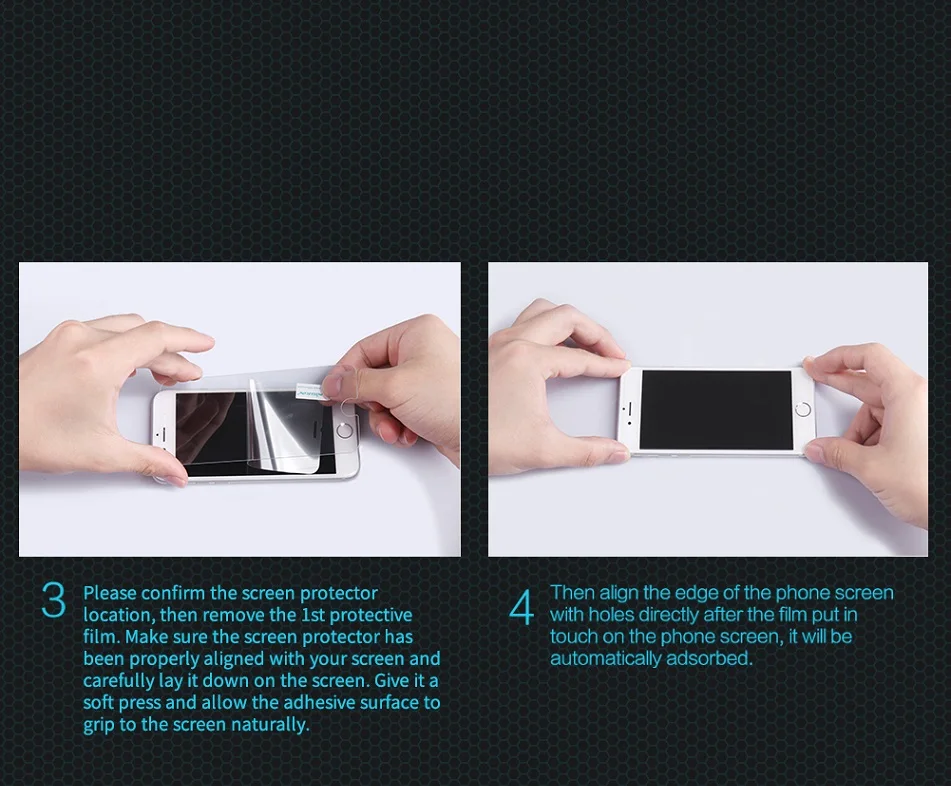 3 Please confirm the screen protector location, then remove the 1st protective film. Make sure the screen protector has been properly aligned with your screen and carefully lay it down on the screen. Give it a soft press and allow the adhesive surface to grip to the screen naturally.

4 Then align the edge of the phone screen with holes directly after the film put in touch on the phone screen, it will be automatically adsorbed.