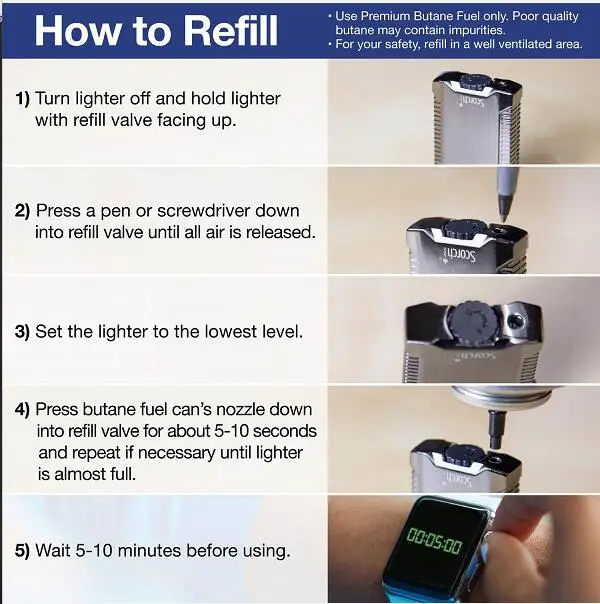 How to Refill

• Use Premium Butane Fuel only. Poor quality butane may contain impurities.
• For your safety, refill in a well ventilated area.

1) Turn lighter off and hold lighter with refill valve facing up.

Scorch

2) Press a pen or screwdriver down into refill valve until all air is released.

Scorch

3) Set the lighter to the lowest level.

Scorch

4) Press butane fuel can's nozzle down into refill valve for about 5-10 seconds and repeat if necessary until lighter is almost full.

Scorch

5) Wait 5-10 minutes before using.

00:05:00