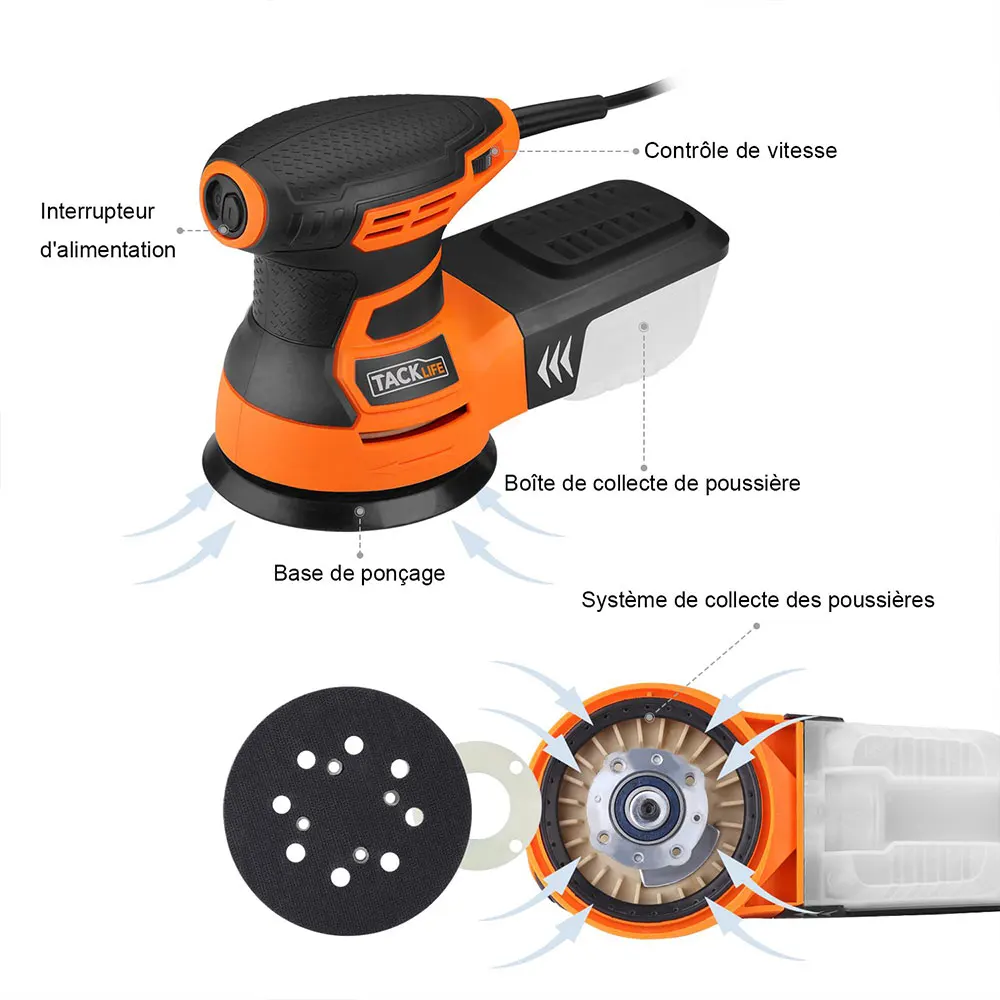 Contrôle de vitesse

Interrupteur d'alimentation

TACKLIFE

Boîte de collecte de poussière

Base de ponçage

Système de collecte des poussières