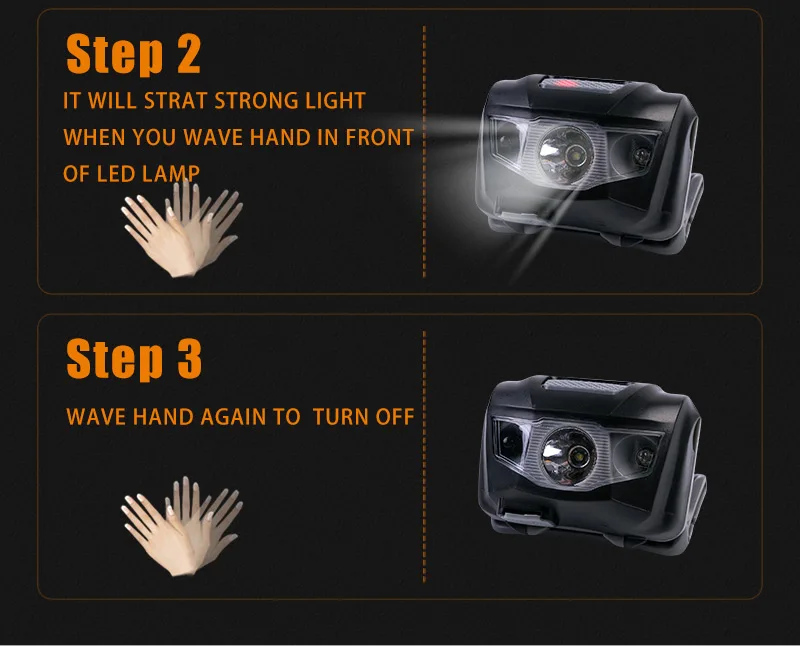 Step 2

IT WILL STRAT STRONG LIGHT WHEN YOU WAVE HAND IN FRONT OF LED LAMP

Step 3

WAVE HAND AGAIN TO  TURN OFF